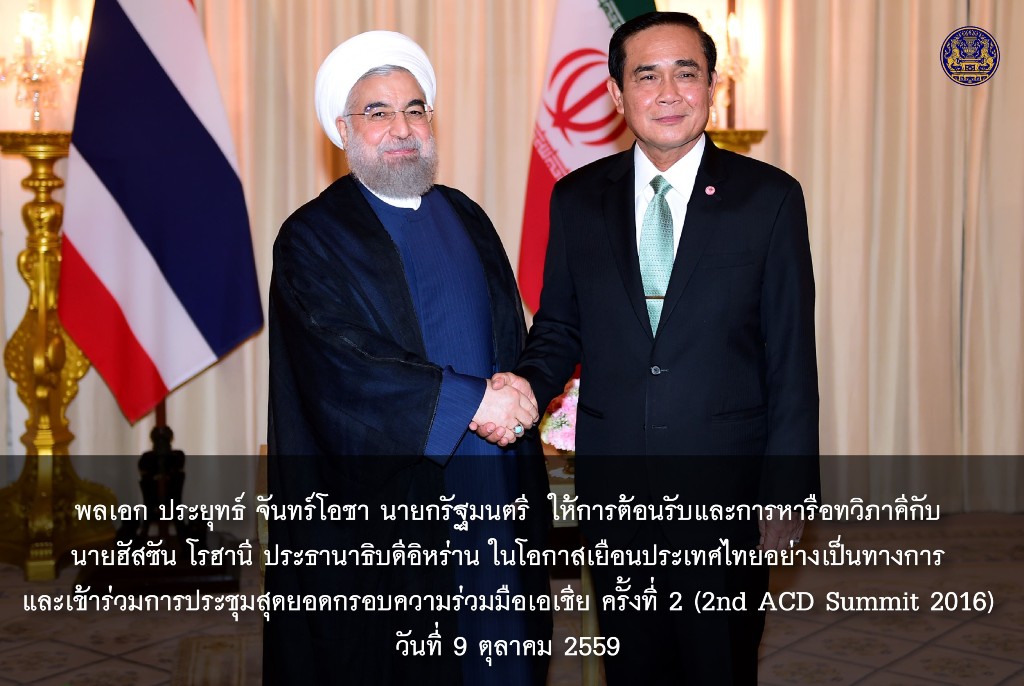 พลเอก ประยุทธ์ จันทร์โอชา นายกรัฐมนตรี ให้การต้อนรับและการหารือทวิภาคีกับ นายฮัสซัน โรฮานี ประธานาธิบดีอิหร่าน ในโอกาสเยือนประเทศไทยอย่างเป็นทางการ และเข้าร่วมการประชุมสุดยอดกรอบความร่วมมือเอเชีย ครั้งที่ 2 (2nd ACD Summit 2016) วันที่ 9 ตุลาคม 2559