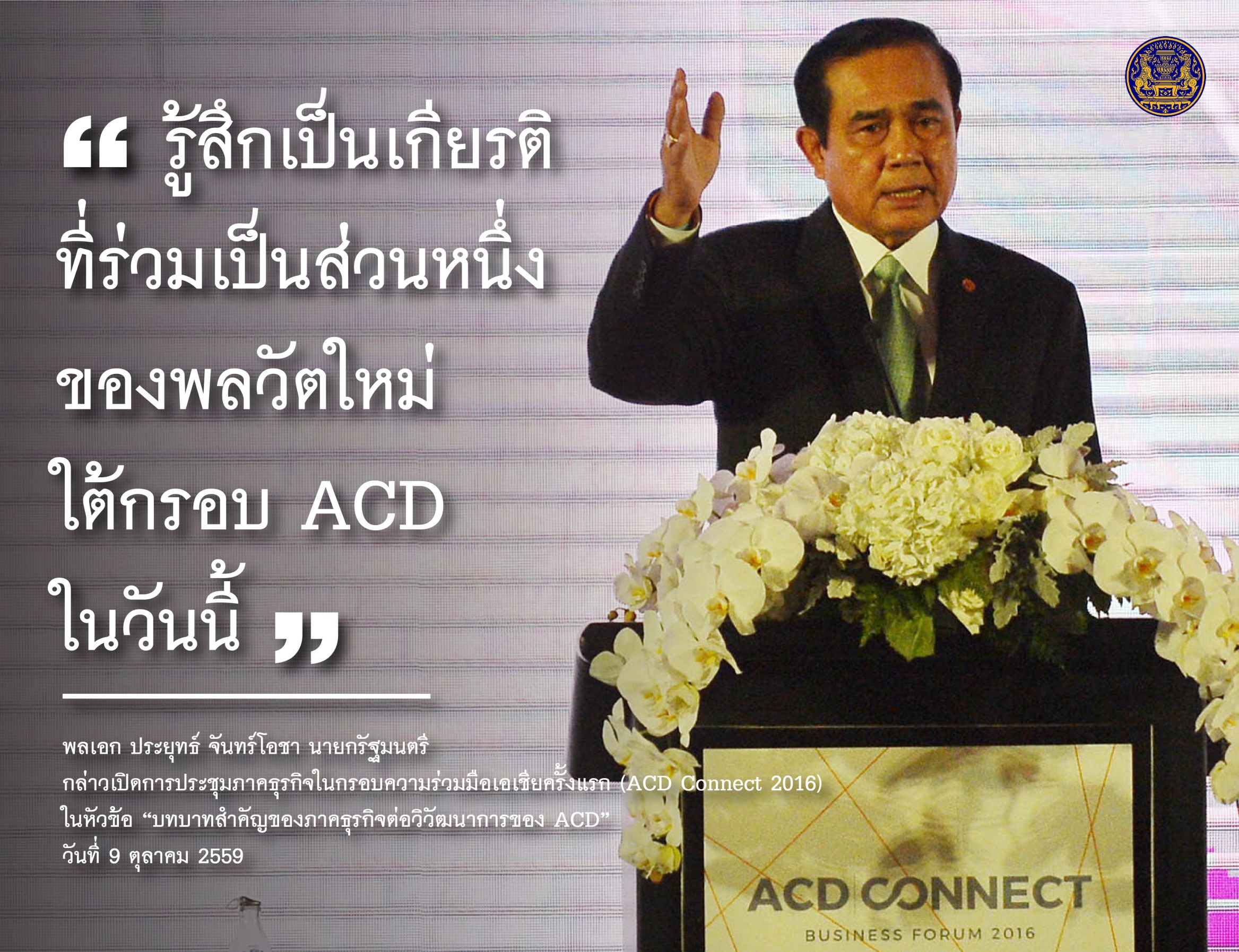 “ รู้สึกเป็นเกียรติ ที่ร่วมเป็นส่วนหนึ่ง ของพลวัตใหม่ ใต้กรอบ ACD ในวันนี้ ”

พลเอก ประยุทธ์ จันทร์โอชา นายกรัฐมนตรี
กล่าวเปิดการประชุมภาคธุรกิจในกรอบความร่วมมือเอเชียครั้งแรก (ACD Connect 2016)
ในหัวข้อ “บทบาทสำคัญของภาคธุรกิจต่อวิวัฒนาการของ ACD”
วันที่ 9 ตุลาคม 2559

ACD CONNECT
BUSINESS FORUM 2016