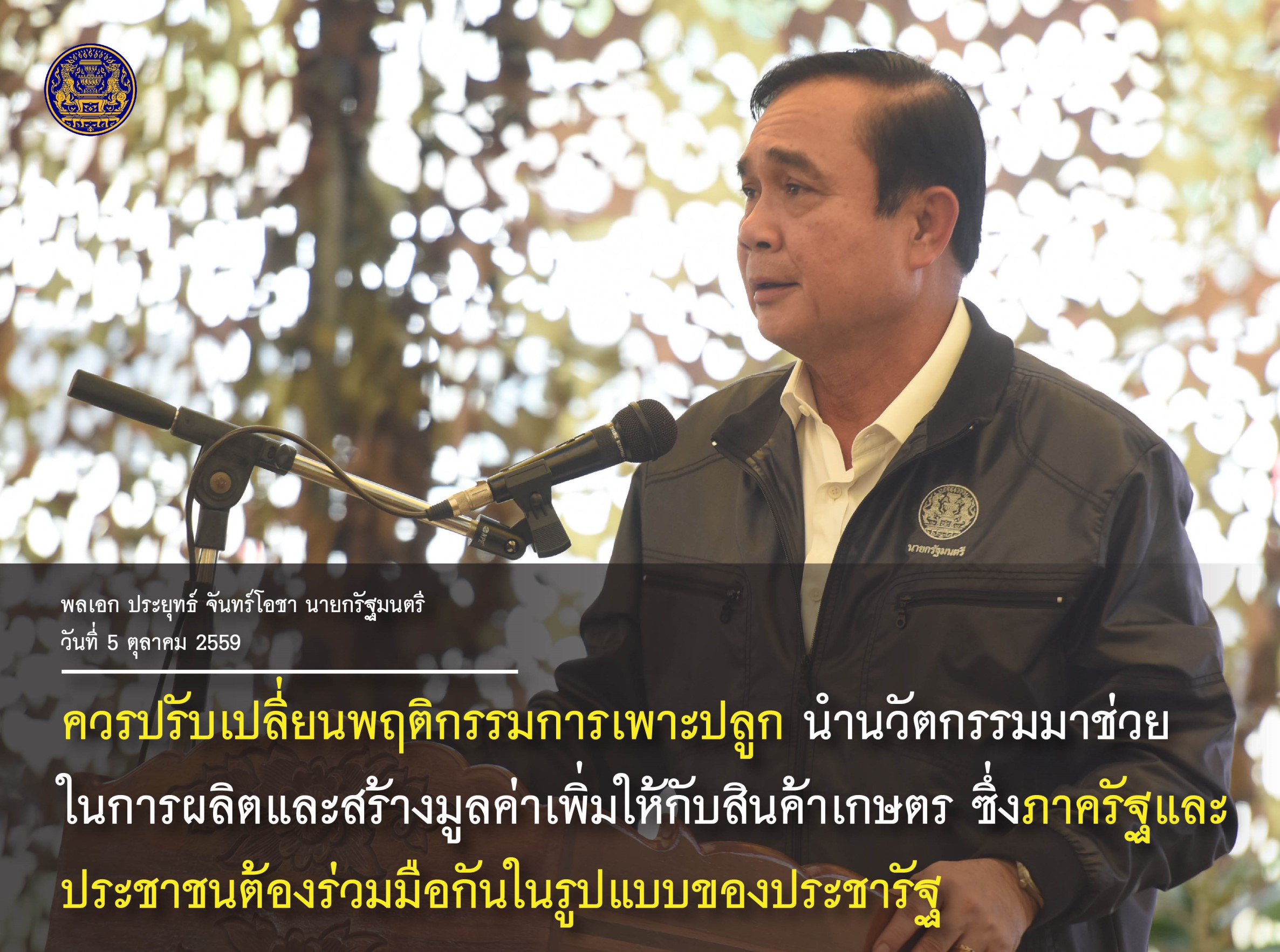 นายกรัฐมนตรี

พลเอก ประยุทธ์ จันทร์โอชา นายกรัฐมนตรี
วันที่ 5 ตุลาคม 2559

ควรปรับเปลี่ยนพฤติกรรมการเพาะปลูก นำนวัตกรรมมาช่วยในการผลิตและสร้างมูลค่าเพิ่มให้กับสินค้าเกษตร ซึ่งภาครัฐและประชาชนต้องร่วมมือกันในรูปแบบของประชารัฐ