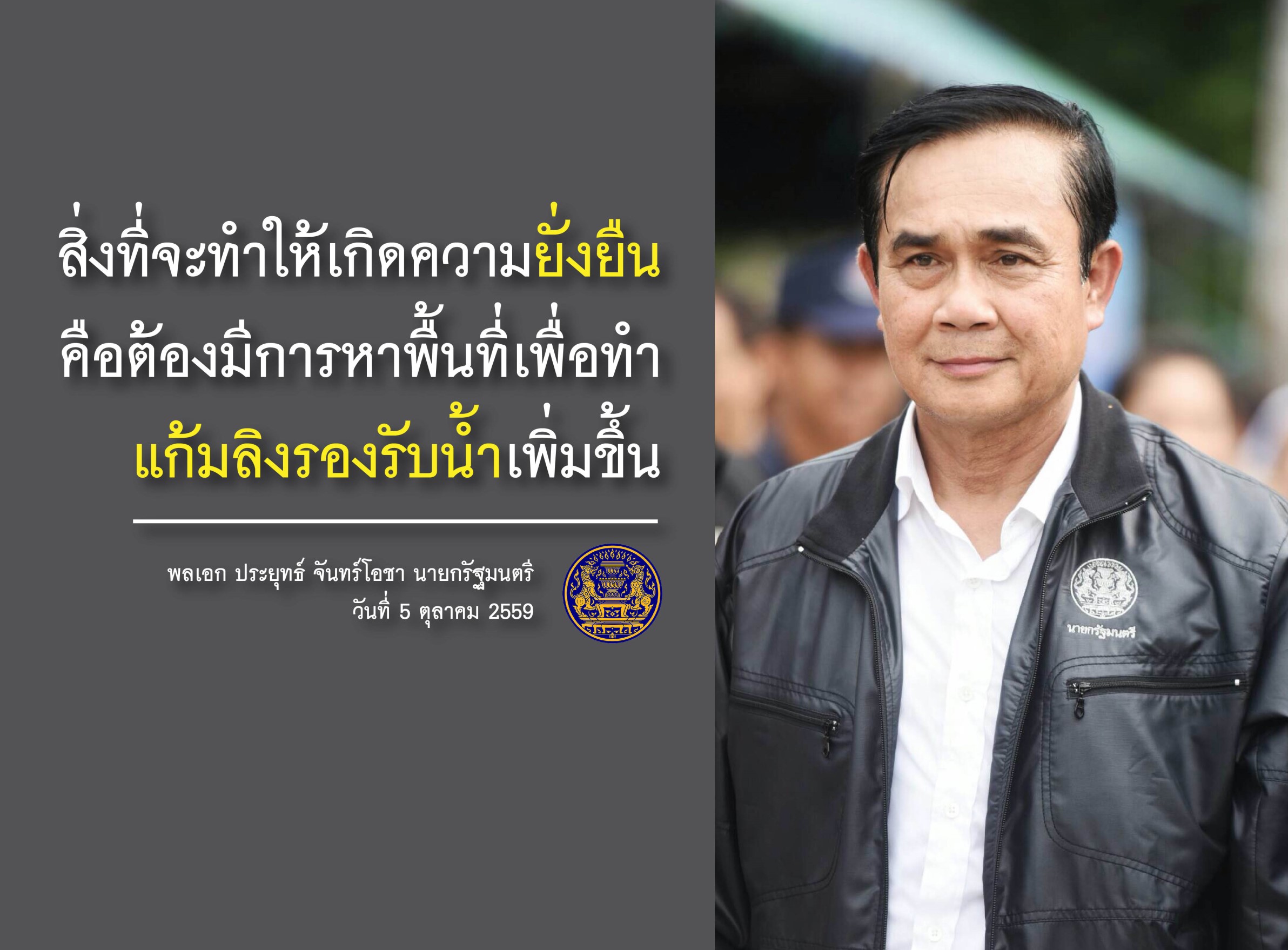 สิ่งที่จะทำให้เกิดความยั่งยืน
คือต้องมีการหาพื้นที่เพื่อทำ
แก้มลิงรองรับน้ำเพิ่มขึ้น

พลเอก ประยุทธ์ จันทร์โอชา นายกรัฐมนตรี
วันที่ 5 ตุลาคม 2559

นายกรัฐมนตรี