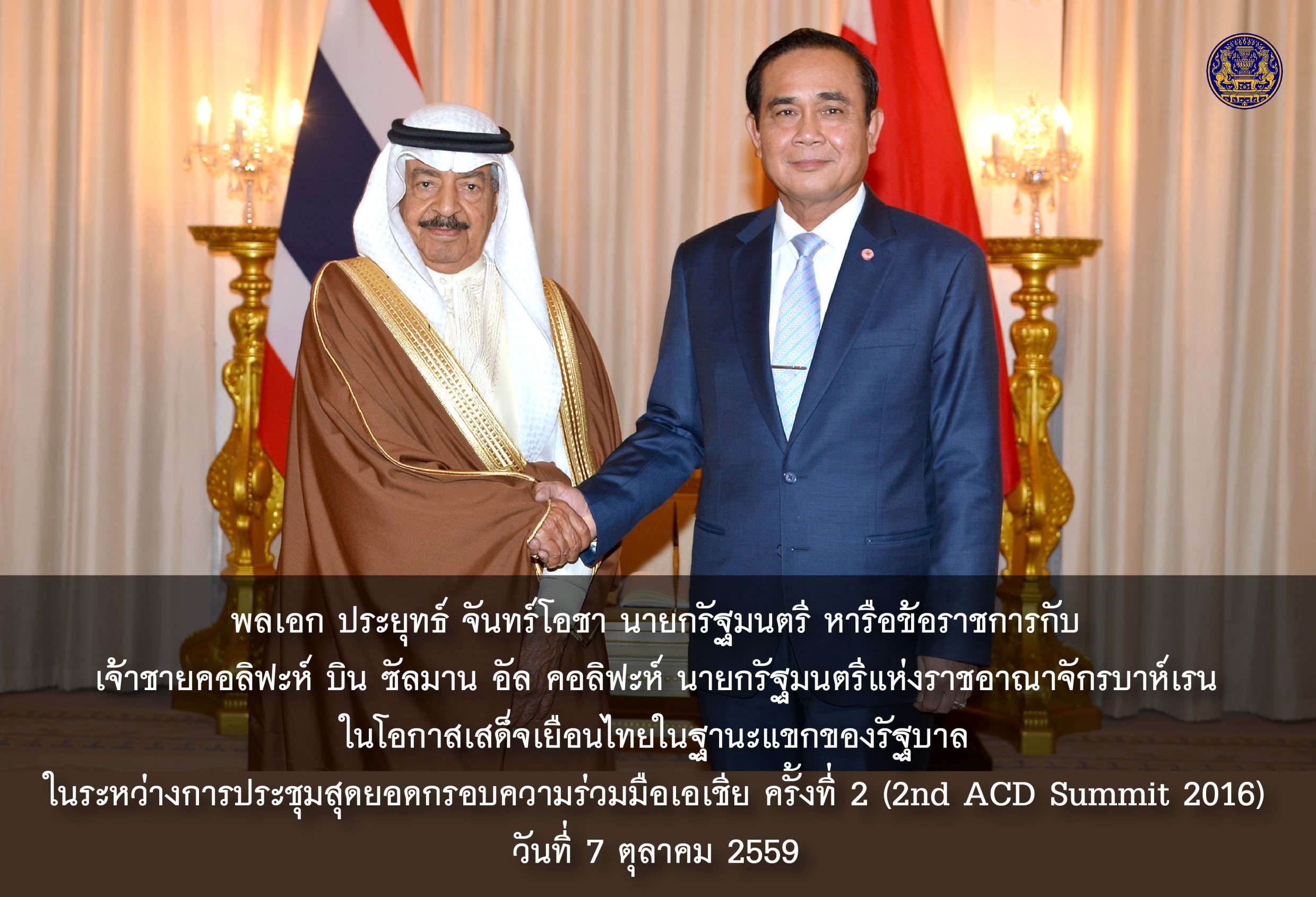 พลเอก ประยุทธ์ จันทร์โอชา นายกรัฐมนตรี หารือข้อราชการกับ
เจ้าชายคอลิฟะห์ บิน ซัลมาน อัล คอลิฟะห์ นายกรัฐมนตรีแห่งราชอาณาจักรบาห์เรน
ในโอกาสเสด็จเยือนไทยในฐานะแขกของรัฐบาล
ในระหว่างการประชุมสุดยอดกรอบความร่วมมือเอเชีย ครั้งที่ 2 (2nd ACD Summit 2016)
วันที่ 7 ตุลาคม 2559