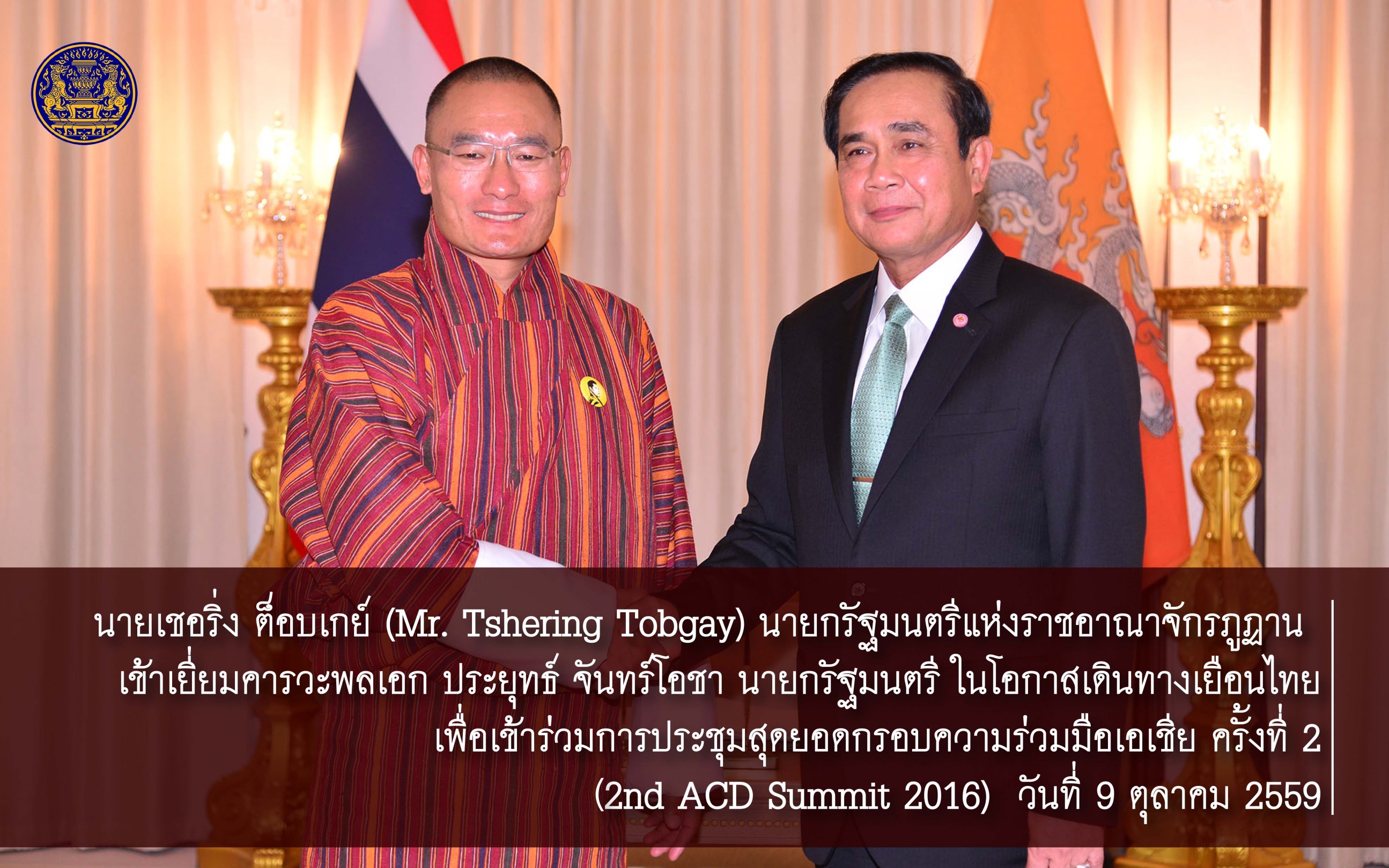 นายเชอริ่ง ต็อบเกย์ (Mr. Tshering Tobgay) นายกรัฐมนตรีแห่งราชอาณาจักรภูฏาน เข้าเยี่ยมคารวะพลเอก ประยุทธ์ จันทร์โอชา นายกรัฐมนตรี ในโอกาสเดินทางเยือนไทย เพื่อเข้าร่วมการประชุมสุดยอดกรอบความร่วมมือเอเชีย ครั้งที่ 2 (2nd ACD Summit 2016) วันที่ 9 ตุลาคม 2559