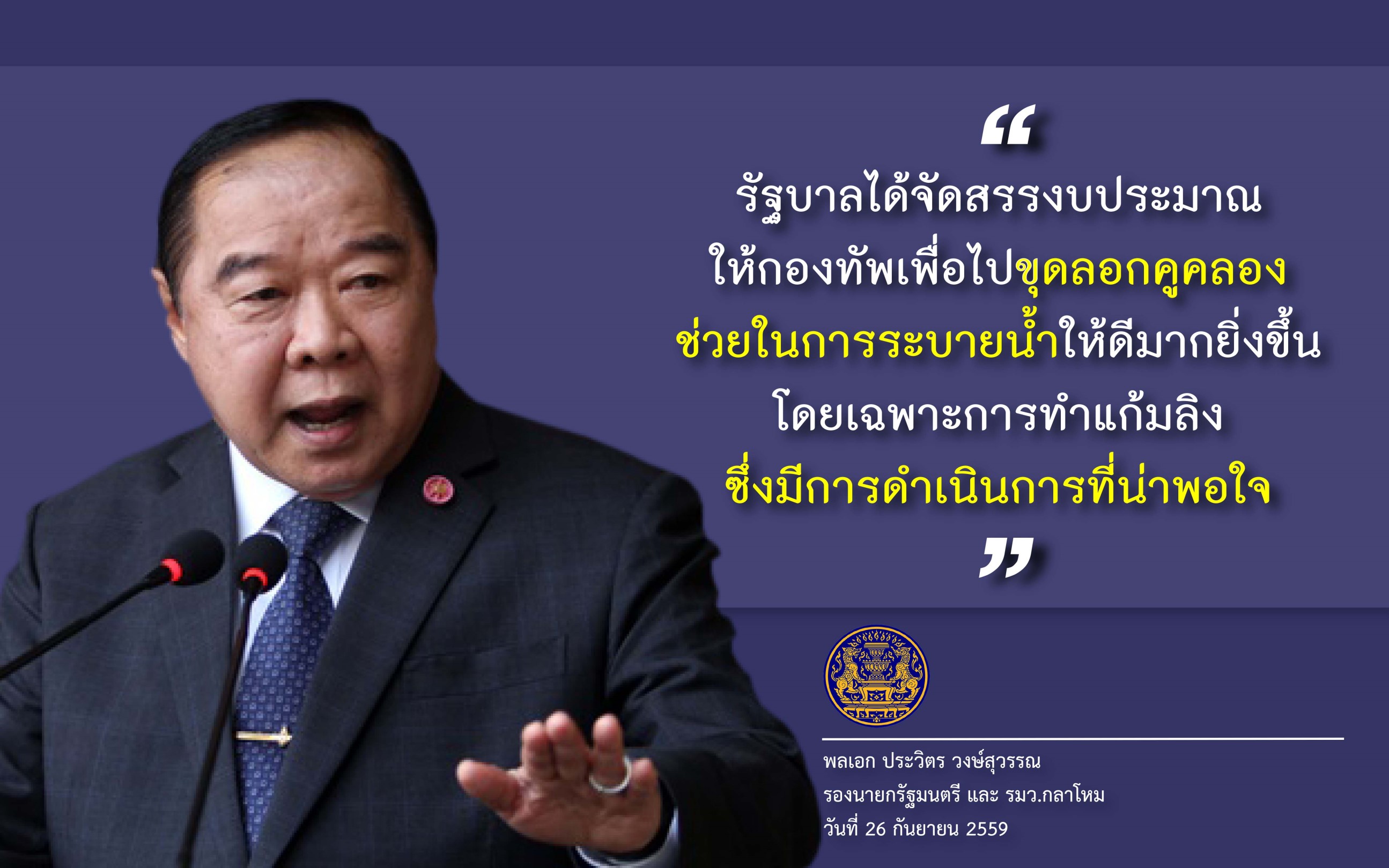 “
รัฐบาลได้จัดสรรงบประมาณ
ให้กองทัพเพื่อไปขุดลอกคูคลอง
ช่วยในการระบายน้ำให้ดีมากยิ่งขึ้น
โดยเฉพาะการทำแก้มลิง
ซึ่งมีการดำเนินการที่น่าพอใจ
”

พลเอก ประวิตร วงษ์สุวรรณ
รองนายกรัฐมนตรี และ รมว.กลาโหม
วันที่ 26 กันยายน 2559