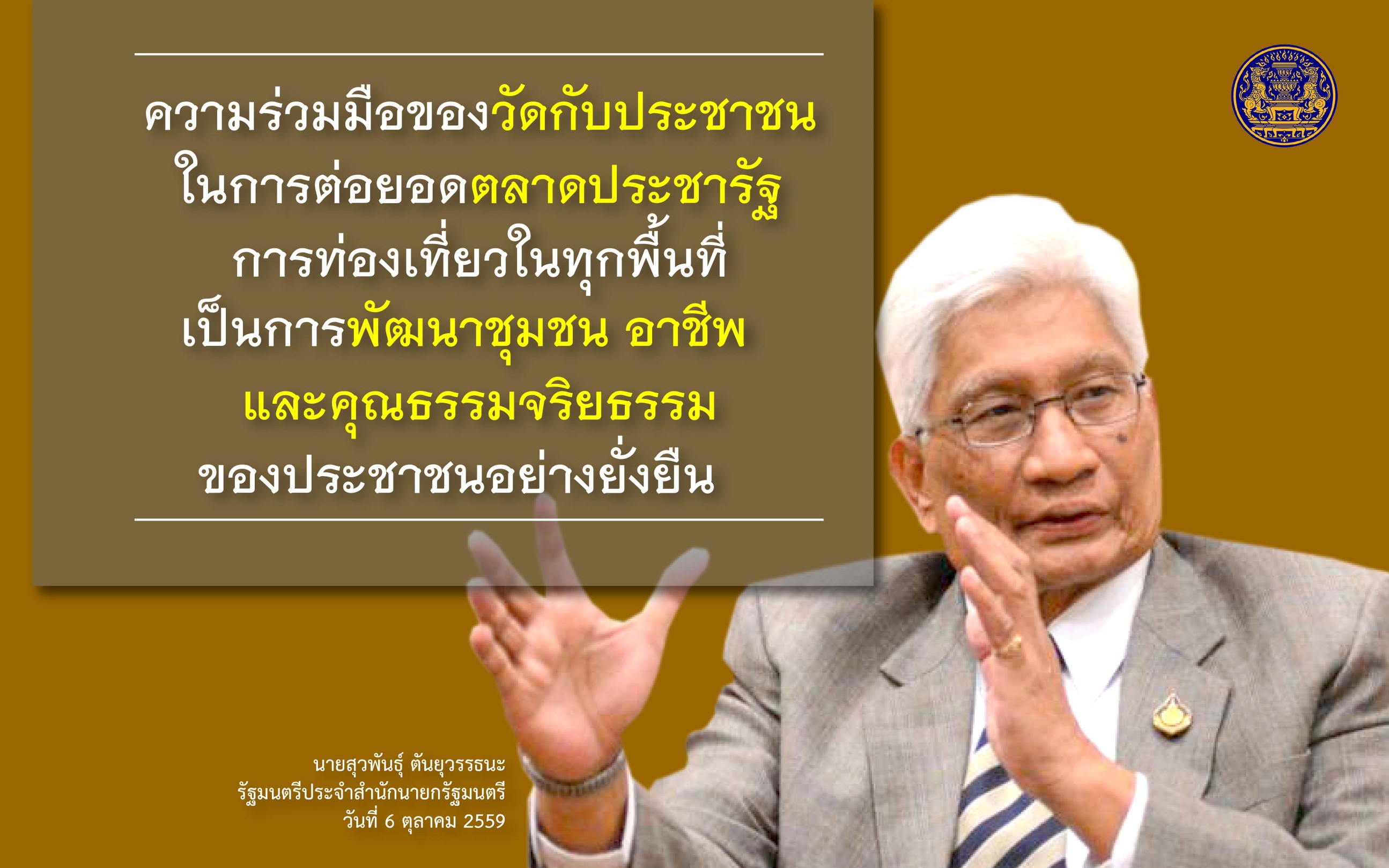 ความร่วมมือของวัดกับประชาชน ในการต่อยอดตลาดประชารัฐ การท่องเที่ยวในทุกพื้นที่ เป็นการพัฒนาชุมชน อาชีพ และคุณธรรมจริยธรรม ของประชาชนอย่างยั่งยืน

นายสุวพันธุ์ ตันยุวรรธนะ
รัฐมนตรีประจำสำนักนายกรัฐมนตรี
วันที่ 6 ตุลาคม 2559