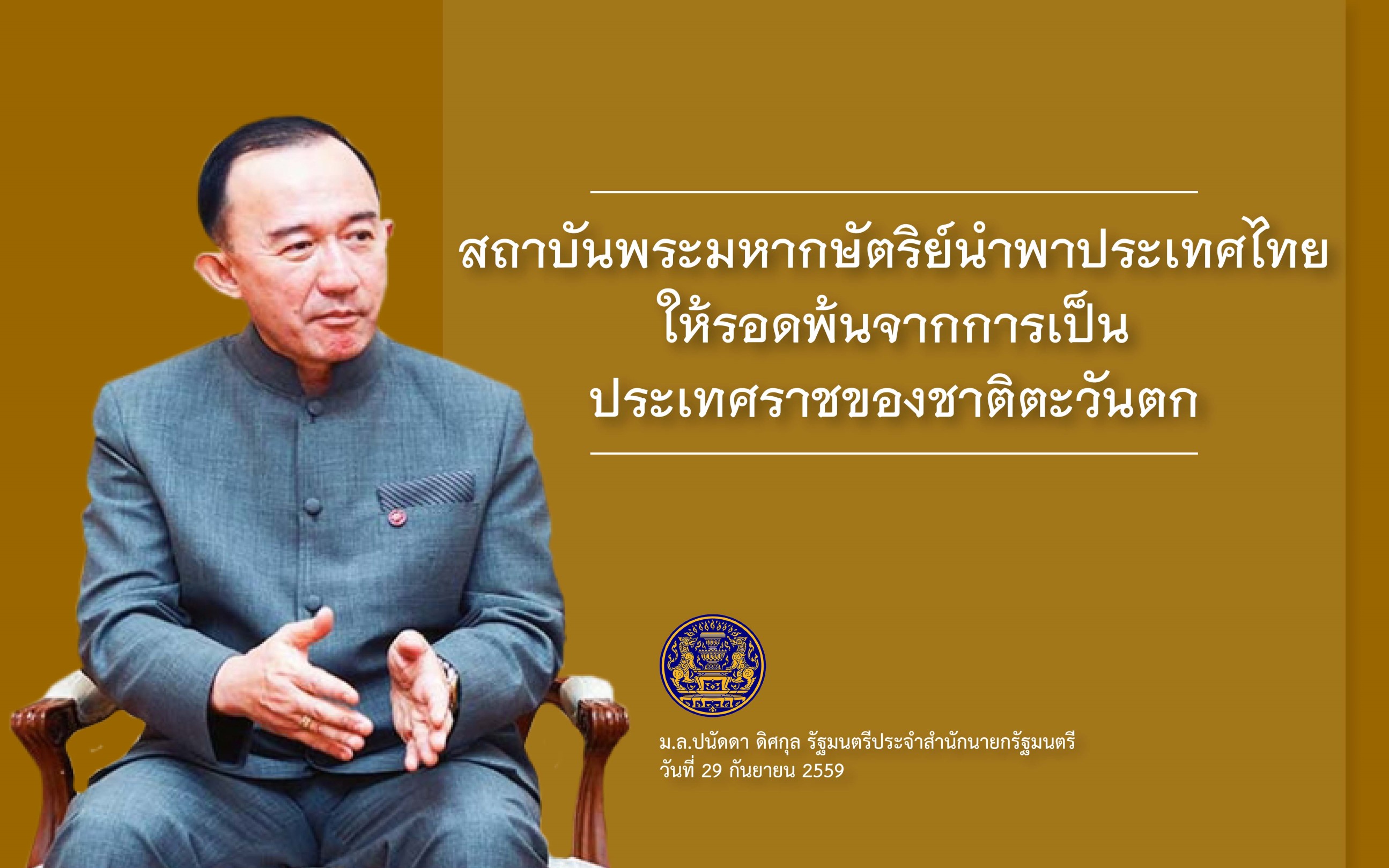 สถาบันพระมหากษัตริย์นำพาประเทศไทย
ให้รอดพ้นจากการเป็น
ประเทศราชของชาติตะวันตก

ม.ล.ปนัดดา ดิศกุล รัฐมนตรีประจำสำนักนายกรัฐมนตรี
วันที่ 29 กันยายน 2559