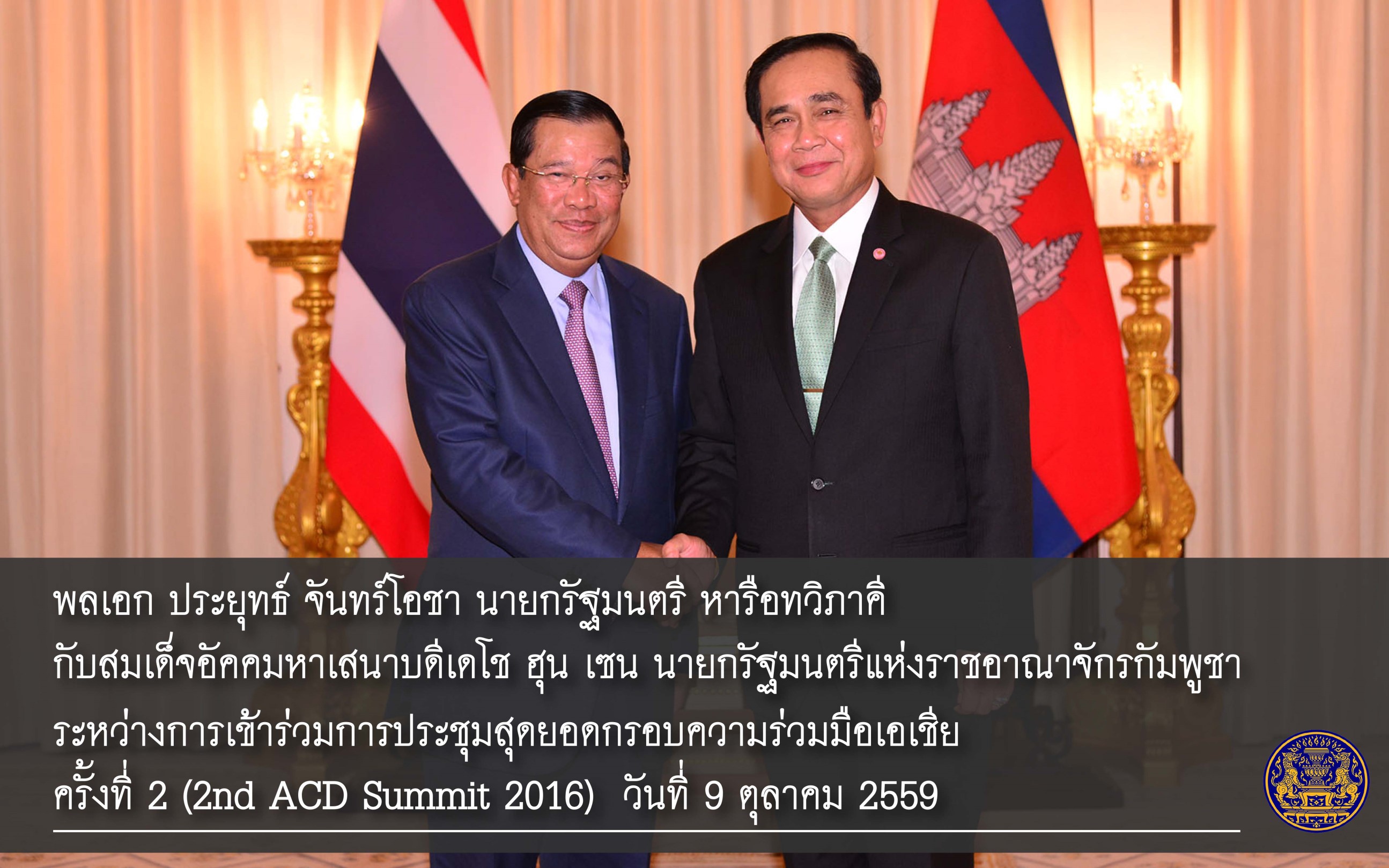 พลเอก ประยุทธ์ จันทร์โอชา นายกรัฐมนตรี หารือทวิภาคี กับสมเด็จอัคคมหาเสนาบดีเดโช ฮุน เซน นายกรัฐมนตรีแห่งราชอาณาจักรกัมพูชา ระหว่างการเข้าร่วมการประชุมสุดยอดกรอบความร่วมมือเอเชีย ครั้งที่ 2 (2nd ACD Summit 2016) วันที่ 9 ตุลาคม 2559