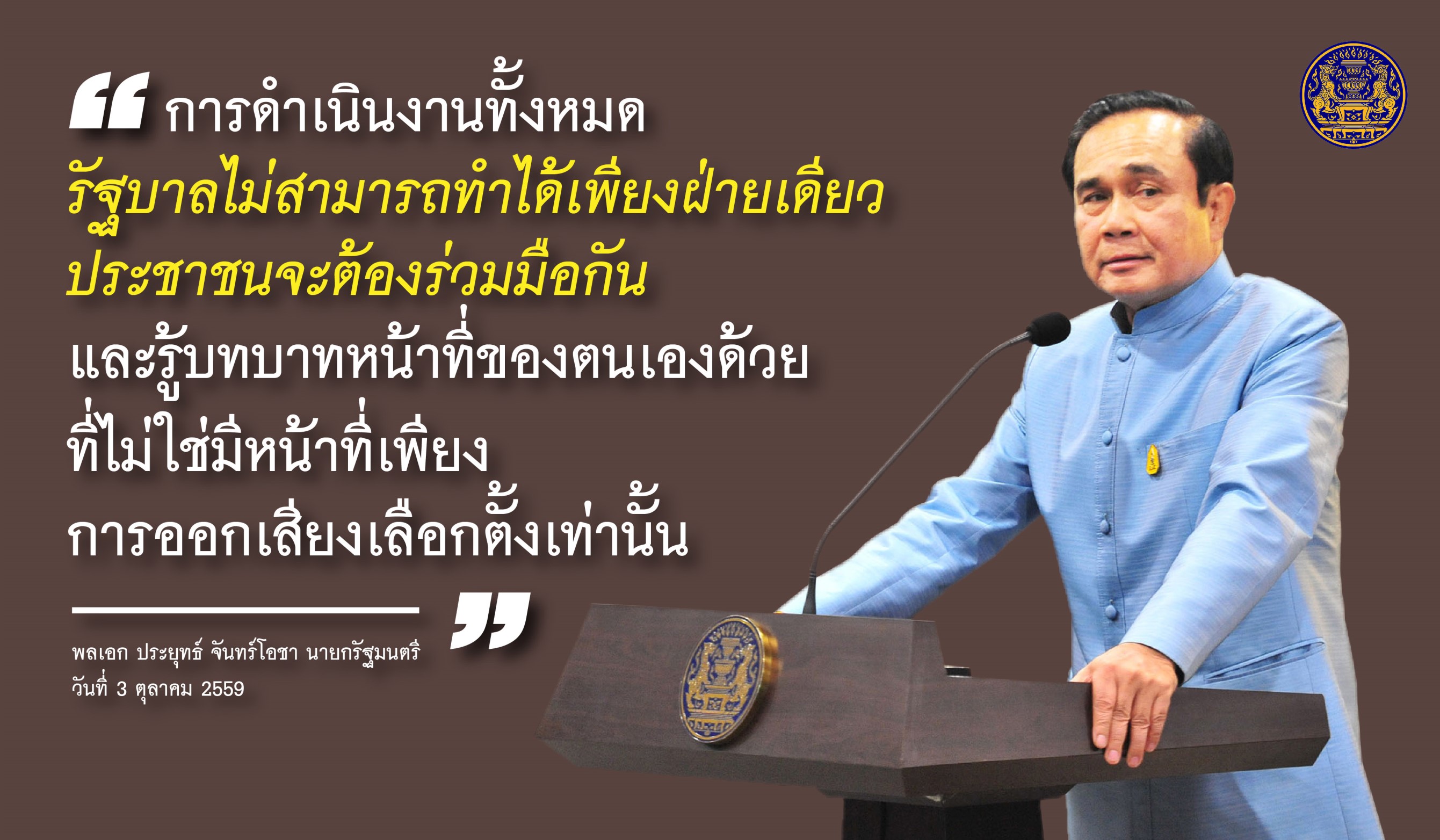 “ การดำเนินงานทั้งหมด
รัฐบาลไม่สามารถทำได้เพียงฝ่ายเดียว
ประชาชนจะต้องร่วมมือกัน
และรู้บทบาทหน้าที่ของตนเองด้วย
ที่ไม่ใช่มีหน้าที่เพียง
การออกเสียงเลือกตั้งเท่านั้น ”

พลเอก ประยุทธ์ จันทร์โอชา นายกรัฐมนตรี
วันที่ 3 ตุลาคม 2559