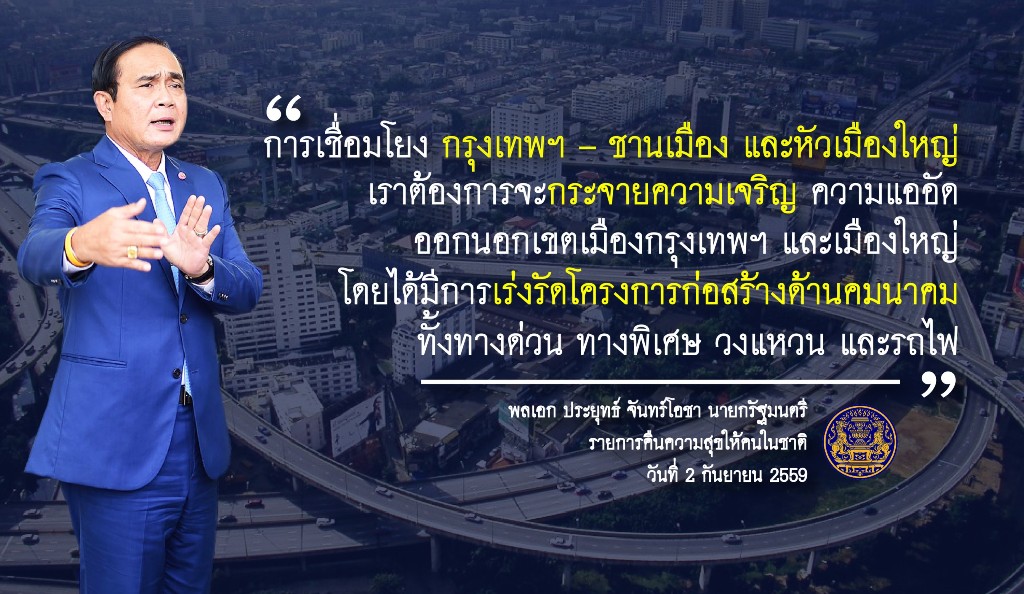 “ การเชื่อมโยง กรุงเทพฯ – ชานเมือง และหัวเมืองใหญ่ เราต้องการจะกระจายความเจริญ ความแออัด ออกนอกเขตเมืองกรุงเทพฯ และเมืองใหญ่ โดยได้มีการเร่งรัดโครงการก่อสร้างด้านคมนาคม ทั้งทางด่วน ทางพิเศษ วงแหวน และรถไฟ ”

พลเอก ประยุทธ์ จันทร์โอชา นายกรัฐมนตรี
รายการคืนความสุขให้คนในชาติ
วันที่ 2 กันยายน 2559