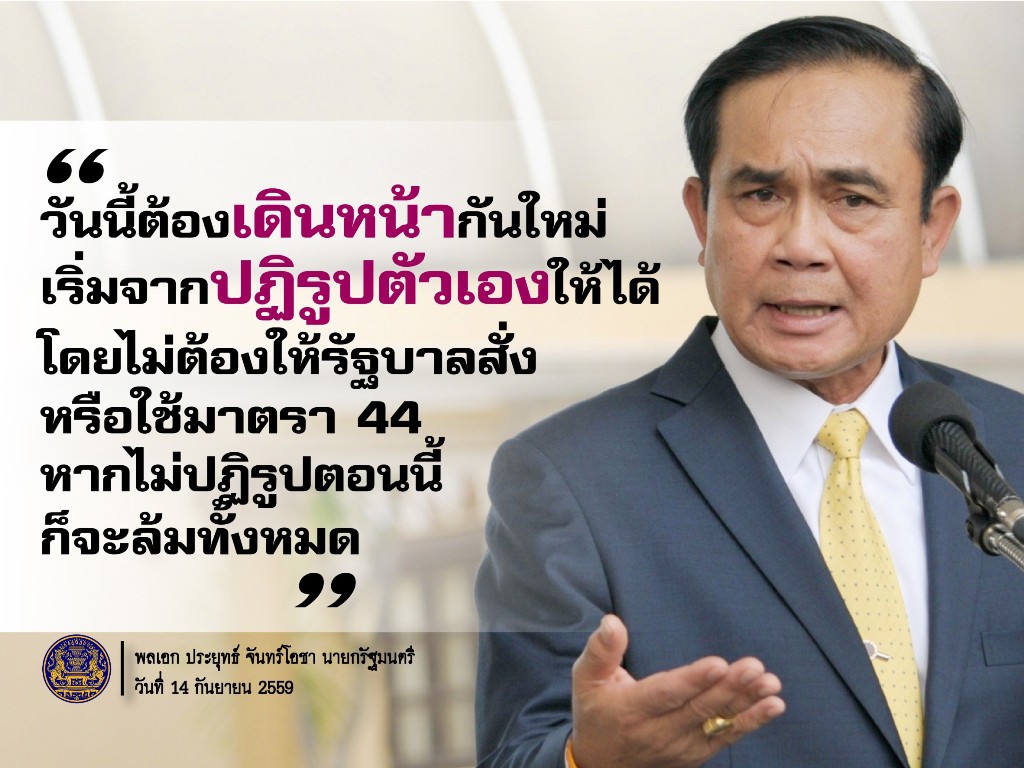 “
วันนี้ต้องเดินหน้ากันใหม่
เริ่มจากปฏิรูปตัวเองให้ได้
โดยไม่ต้องให้รัฐบาลสั่ง
หรือใช้มาตรา 44
หากไม่ปฏิรูปตอนนี้
ก็จะล้มทั้งหมด
”

พลเอก ประยุทธ์ จันทร์โอชา นายกรัฐมนตรี
วันที่ 14 กันยายน 2559