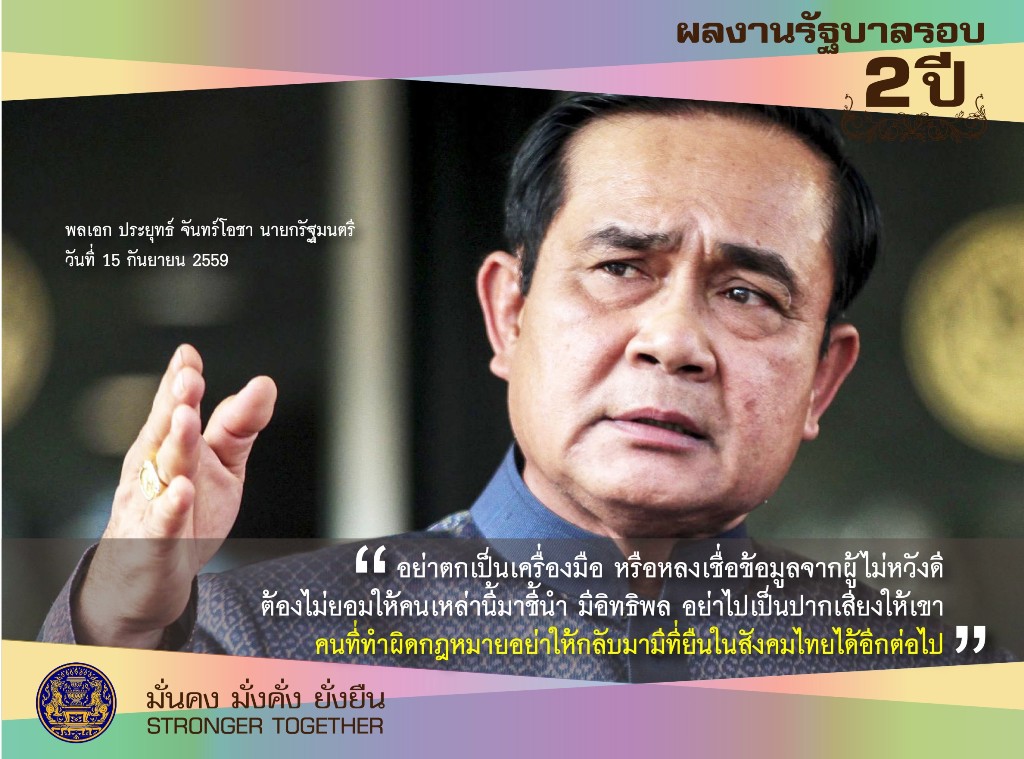 ผลงานรัฐบาลรอบ
2ปี

พลเอก ประยุทธ์ จันทร์โอชา นายกรัฐมนตรี
วันที่ 15 กันยายน 2559

“ อย่าตกเป็นเครื่องมือ หรือหลงเชื่อข้อมูลจากผู้ไม่หวังดี
ต้องไม่ยอมให้คนเหล่านี้มาชี้นำ มีอิทธิพล อย่าไปเป็นปากเสียงให้เขา
คนที่ทำผิดกฎหมายอย่าให้กลับมามีที่ยืนในสังคมไทยได้อีกต่อไป ”

มั่นคง มั่งคั่ง ยั่งยืน
STRONGER TOGETHER