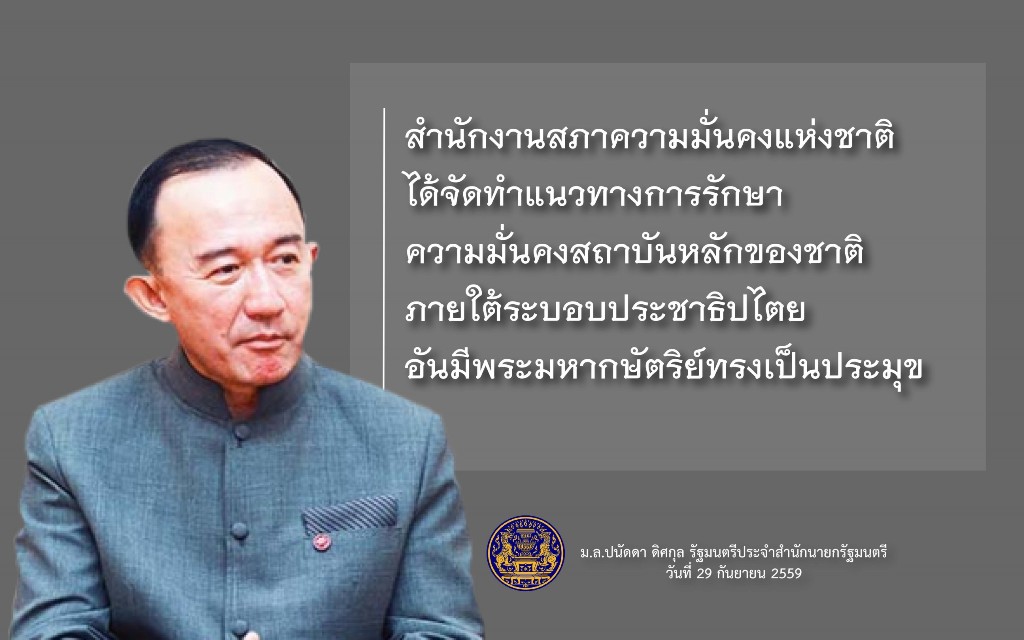 สำนักงานสภาความมั่นคงแห่งชาติ
ได้จัดทำแนวทางการรักษา
ความมั่นคงสถาบันหลักของชาติ
ภายใต้ระบอบประชาธิปไตย
อันมีพระมหากษัตริย์ทรงเป็นประมุข

ม.ล.ปนัดดา ดิศกุล รัฐมนตรีประจำสำนักนายกรัฐมนตรี
วันที่ 29 กันยายน 2559