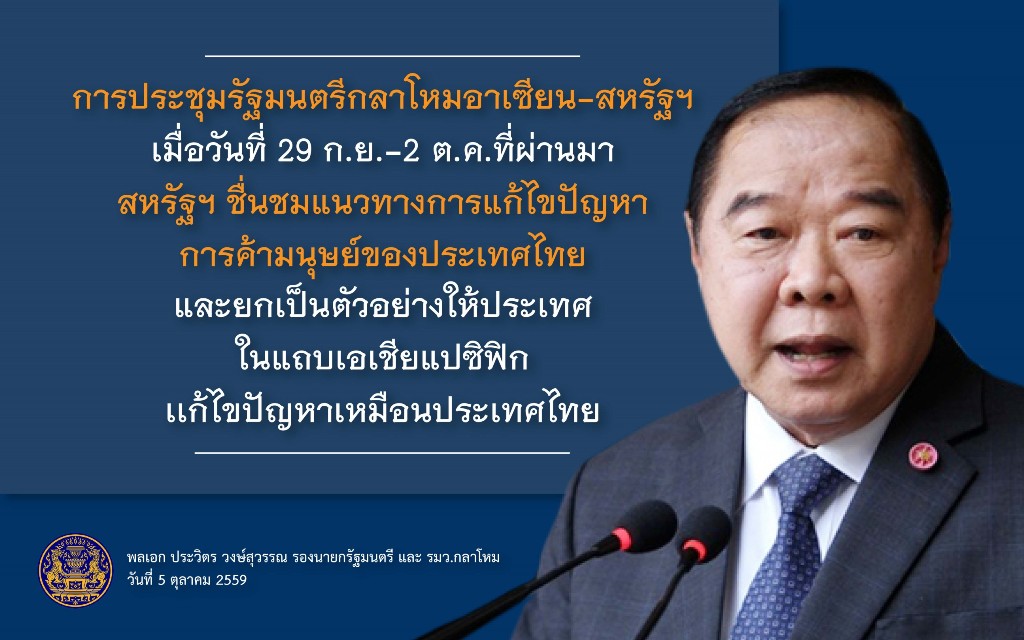 การประชุมรัฐมนตรีกลาโหมอาเซียน-สหรัฐฯ
เมื่อวันที่ 29 ก.ย.-2 ต.ค.ที่ผ่านมา
สหรัฐฯ ชื่นชมแนวทางการแก้ไขปัญหา
การค้ามนุษย์ของประเทศไทย
และยกเป็นตัวอย่างให้ประเทศ
ในแถบเอเชียแปซิฟิก
แก้ไขปัญหาเหมือนประเทศไทย

พลเอก ประวิตร วงษ์สุวรรณ รองนายกรัฐมนตรี และ รมว.กลาโหม
วันที่ 5 ตุลาคม 2559