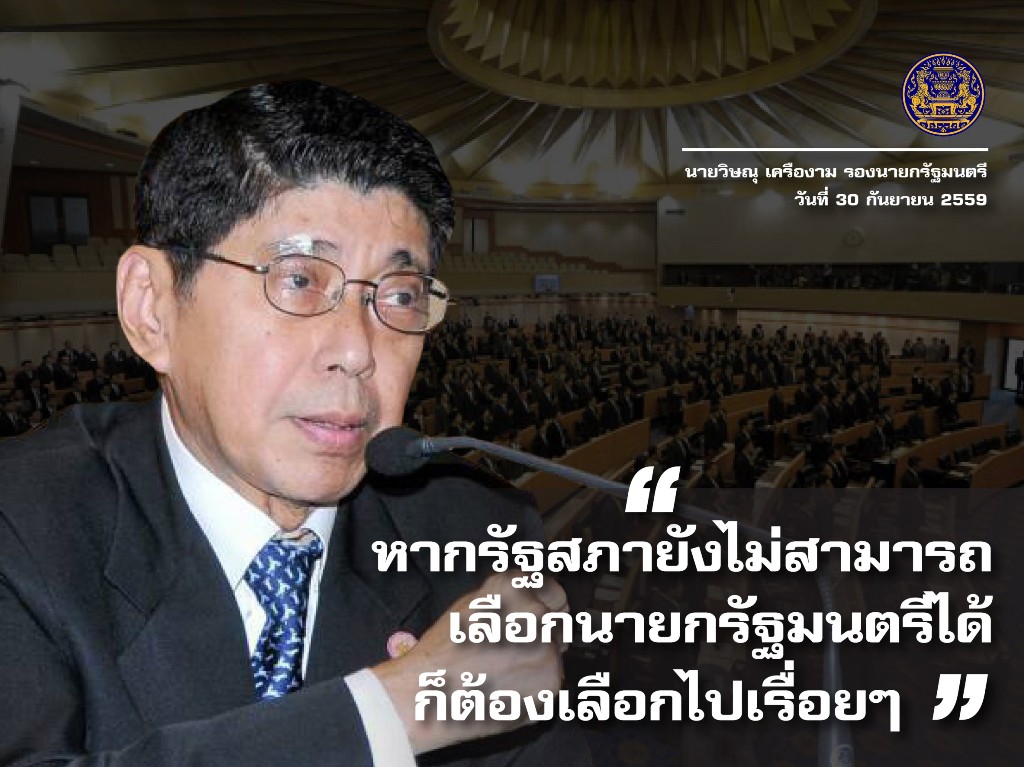 นายวิษณุ เครืองาม รองนายกรัฐมนตรี
วันที่ 30 กันยายน 2559

“

หากรัฐสภายังไม่สามารถ
เลือกนายกรัฐมนตรีได้
ก็ต้องเลือกไปเรื่อยๆ ”