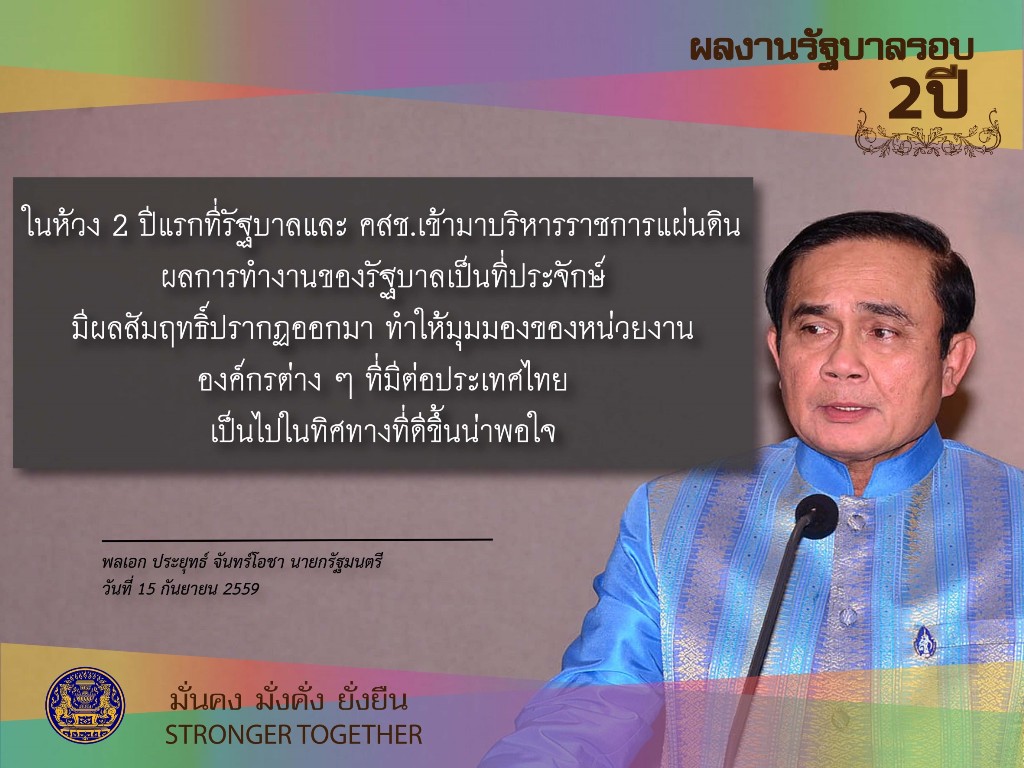 ผลงานรัฐบาลรอบ
2ปี

ในห้วง 2 ปีแรกที่รัฐบาลและ คสช.เข้ามาบริหารราชการแผ่นดิน ผลการทำงานของรัฐบาลเป็นที่ประจักษ์ มีผลสัมฤทธิ์ปรากฏออกมา ทำให้มุมมองของหน่วยงาน องค์กรต่าง ๆ ที่มีต่อประเทศไทย เป็นไปในทิศทางที่ดีขึ้นน่าพอใจ

พลเอก ประยุทธ์ จันทร์โอชา นายกรัฐมนตรี
วันที่ 15 กันยายน 2559

มั่นคง มั่งคั่ง ยั่งยืน
STRONGER TOGETHER