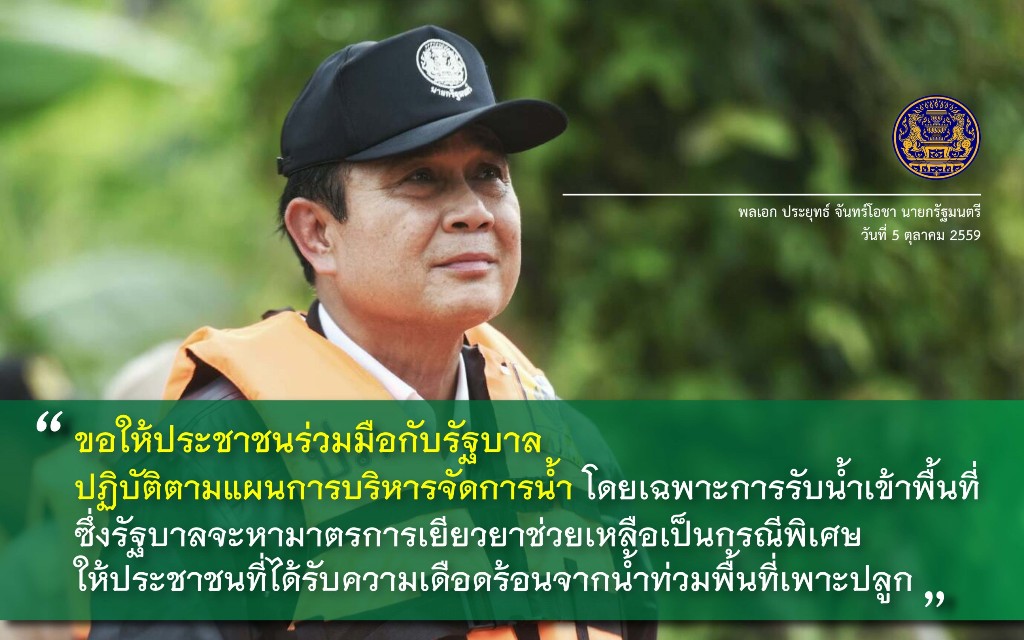 นายกรัฐมนตรี

พลเอก ประยุทธ์ จันทร์โอชา นายกรัฐมนตรี
วันที่ 5 ตุลาคม 2559

“ ขอให้ประชาชนร่วมมือกับรัฐบาล ปฏิบัติตามแผนการบริหารจัดการน้ำ โดยเฉพาะการรับน้ำเข้าพื้นที่ ซึ่งรัฐบาลจะหามาตรการเยียวยาช่วยเหลือเป็นกรณีพิเศษ ให้ประชาชนที่ได้รับความเดือดร้อนจากน้ำท่วมพื้นที่เพาะปลูก ”