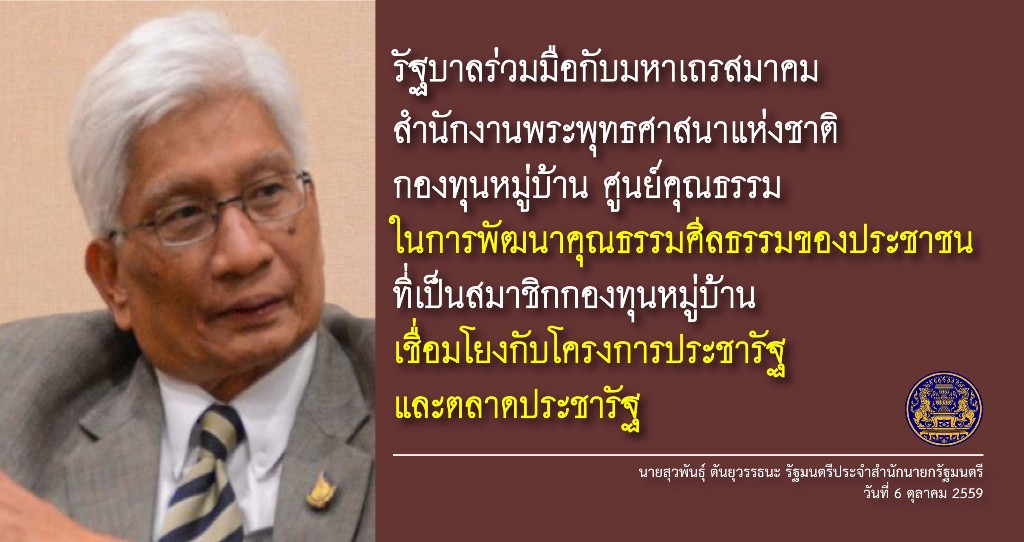 รัฐบาลร่วมมือกับมหาเถรสมาคม
สำนักงานพระพุทธศาสนาแห่งชาติ
กองทุนหมู่บ้าน ศูนย์คุณธรรม
ในการพัฒนาคุณธรรมศีลธรรมของประชาชน
ที่เป็นสมาชิกกองทุนหมู่บ้าน
เชื่อมโยงกับโครงการประชารัฐ
และตลาดประชารัฐ

นายสุวพันธุ์ ตันยุวรรธนะ รัฐมนตรีประจำสำนักนายกรัฐมนตรี
วันที่ 6 ตุลาคม 2559