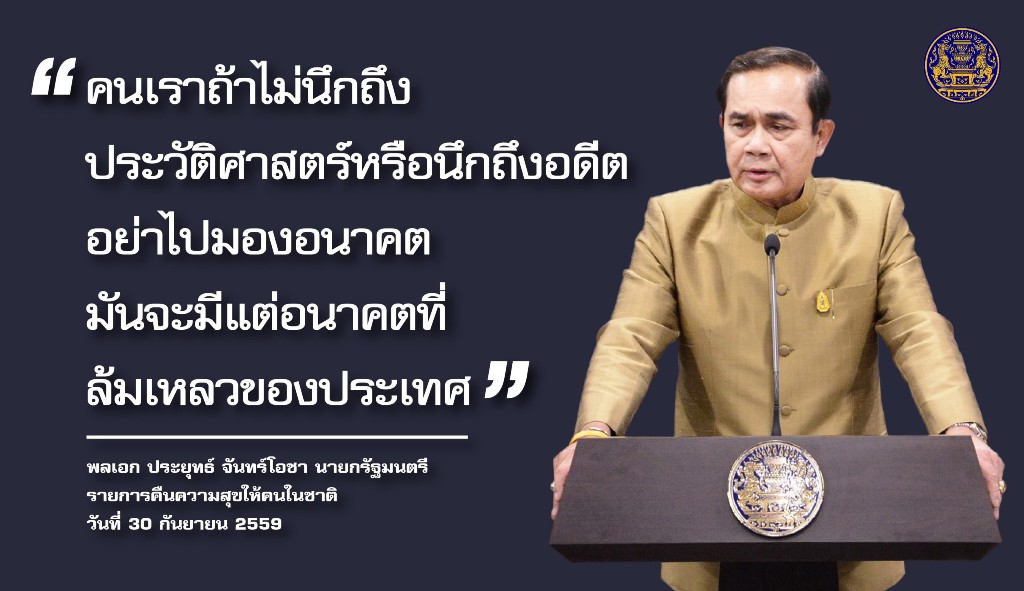 “ คนเราถ้าไม่นึกถึง ประวัติศาสตร์หรือนึกถึงอดีต อย่าไปมองอนาคต มันจะมีแต่อนาคตที่ ล้มเหลวของประเทศ ”

พลเอก ประยุทธ์ จันทร์โอชา นายกรัฐมนตรี
รายการคืนความสุขให้คนในชาติ
วันที่ 30 กันยายน 2559