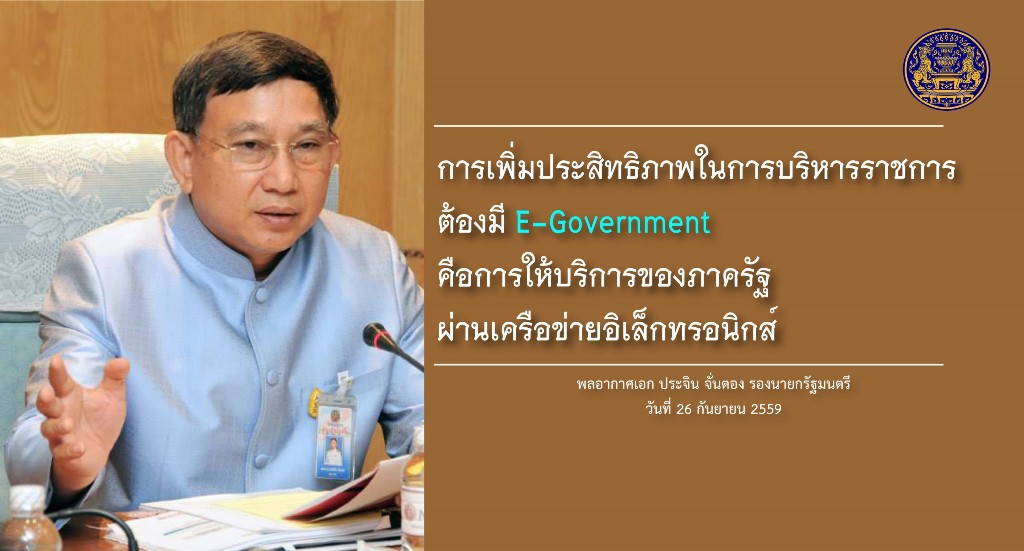 การเพิ่มประสิทธิภาพในการบริหารราชการ
ต้องมี E-Government
คือการให้บริการของภาครัฐ
ผ่านเครือข่ายอิเล็กทรอนิกส์

พลอากาศเอก ประจิน จั่นตอง รองนายกรัฐมนตรี
วันที่ 26 กันยายน 2559