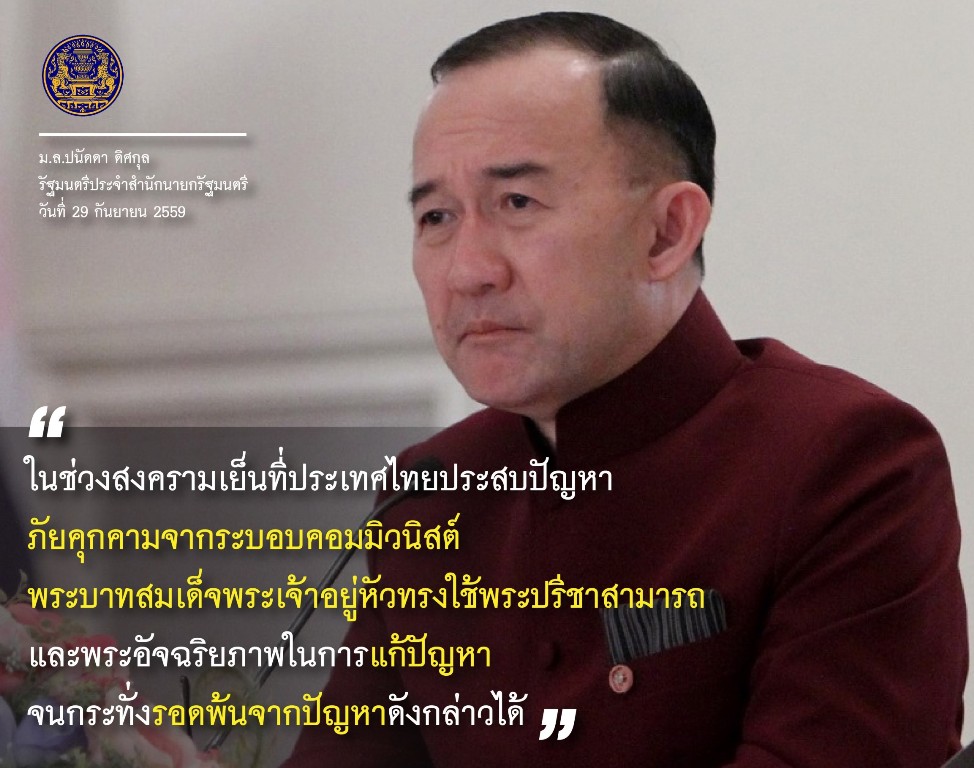 ม.ล.ปนัดดา ดิศกุล
รัฐมนตรีประจำสำนักนายกรัฐมนตรี
วันที่ 29 กันยายน 2559

“
ในช่วงสงครามเย็นที่ประเทศไทยประสบปัญหา
ภัยคุกคามจากระบอบคอมมิวนิสต์
พระบาทสมเด็จพระเจ้าอยู่หัวทรงใช้พระปรีชาสามารถ
และพระอัจฉริยภาพในการแก้ปัญหา
จนกระทั่งรอดพ้นจากปัญหาดังกล่าวได้ ”