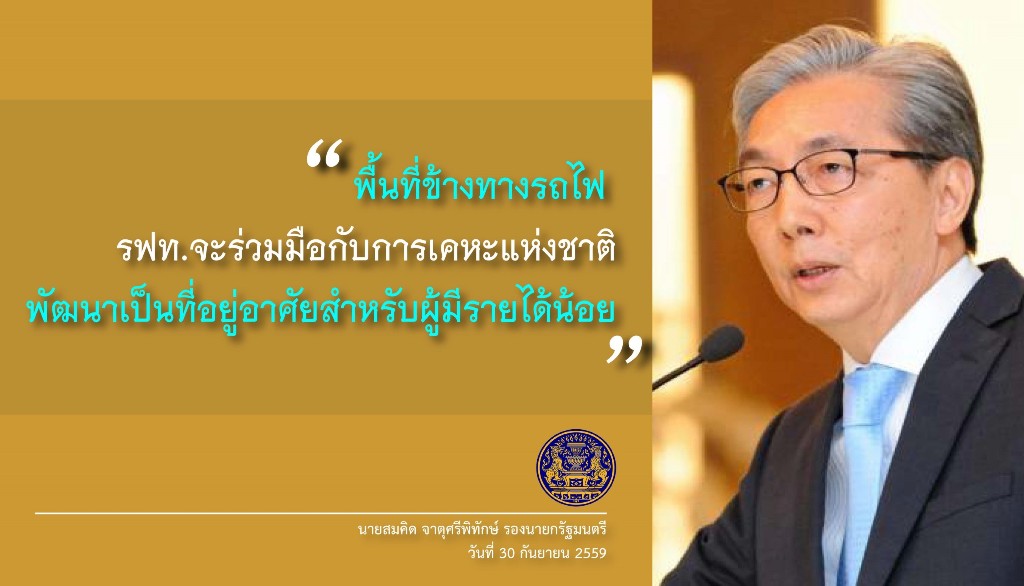 “ พื้นที่ข้างทางรถไฟ
รฟท.จะร่วมมือกับการเคหะแห่งชาติ
พัฒนาเป็นที่อยู่อาศัยสำหรับผู้มีรายได้น้อย ”

นายสมคิด จาตุศรีพิทักษ์ รองนายกรัฐมนตรี
วันที่ 30 กันยายน 2559