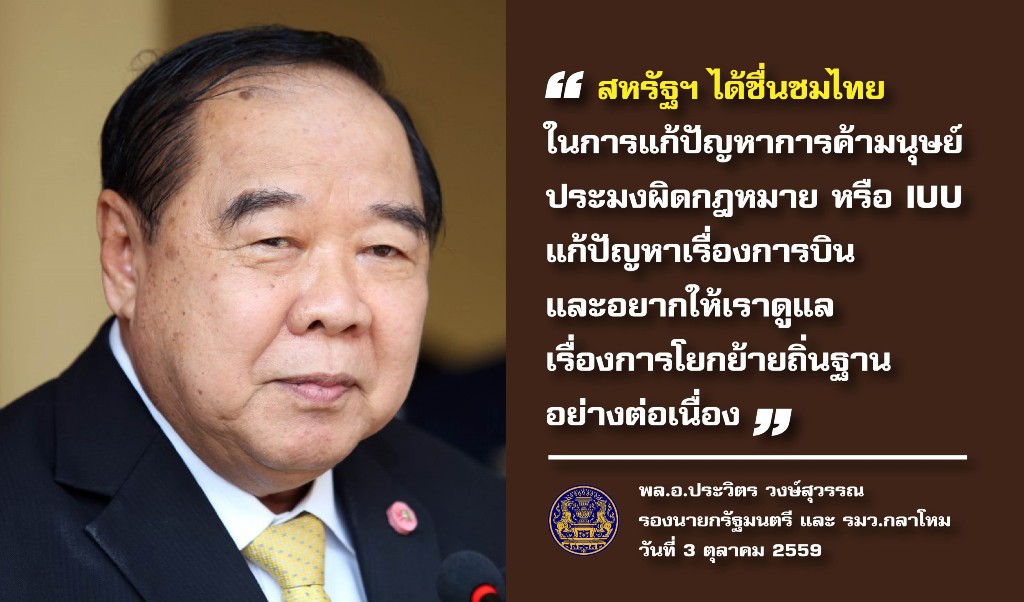 “ สหรัฐฯ ได้ชื่นชมไทย ในการแก้ปัญหาการค้ามนุษย์ ประมงผิดกฎหมาย หรือ IUU แก้ปัญหาเรื่องการบิน และอยากให้เราดูแล เรื่องการโยกย้ายถิ่นฐาน อย่างต่อเนื่อง ”

พล.อ.ประวิตร วงษ์สุวรรณ
รองนายกรัฐมนตรี และ รมว.กลาโหม
วันที่ 3 ตุลาคม 2559