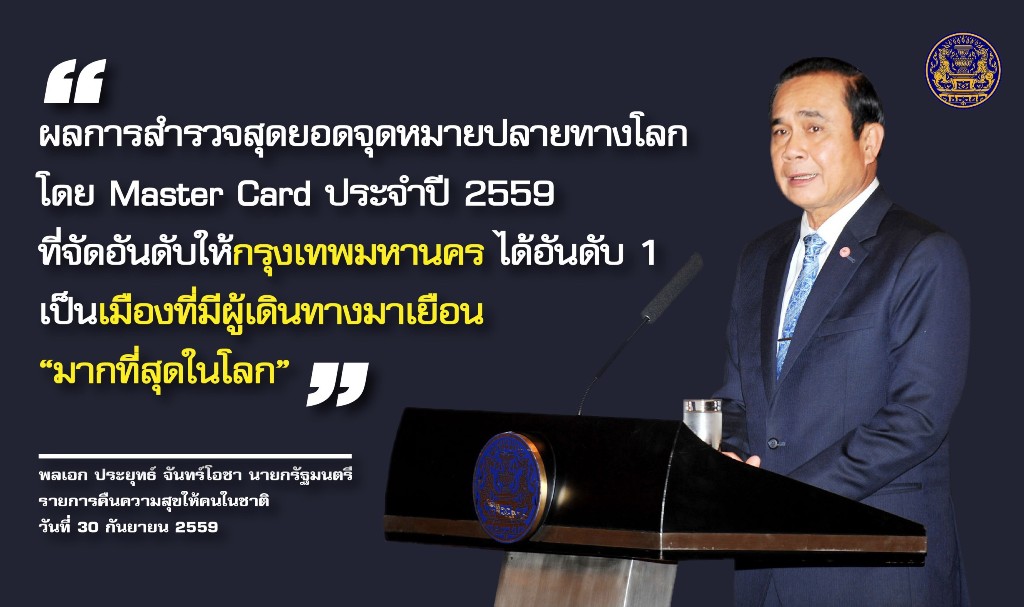 “

ผลการสำรวจสุดยอดจุดหมายปลายทางโลก โดย Master Card ประจำปี 2559 ที่จัดอันดับให้กรุงเทพมหานคร ได้อันดับ 1 เป็นเมืองที่มีผู้เดินทางมาเยือน “มากที่สุดในโลก”

”

พลเอก ประยุทธ์ จันทร์โอชา นายกรัฐมนตรี
รายการคืนความสุขให้คนในชาติ
วันที่ 30 กันยายน 2559