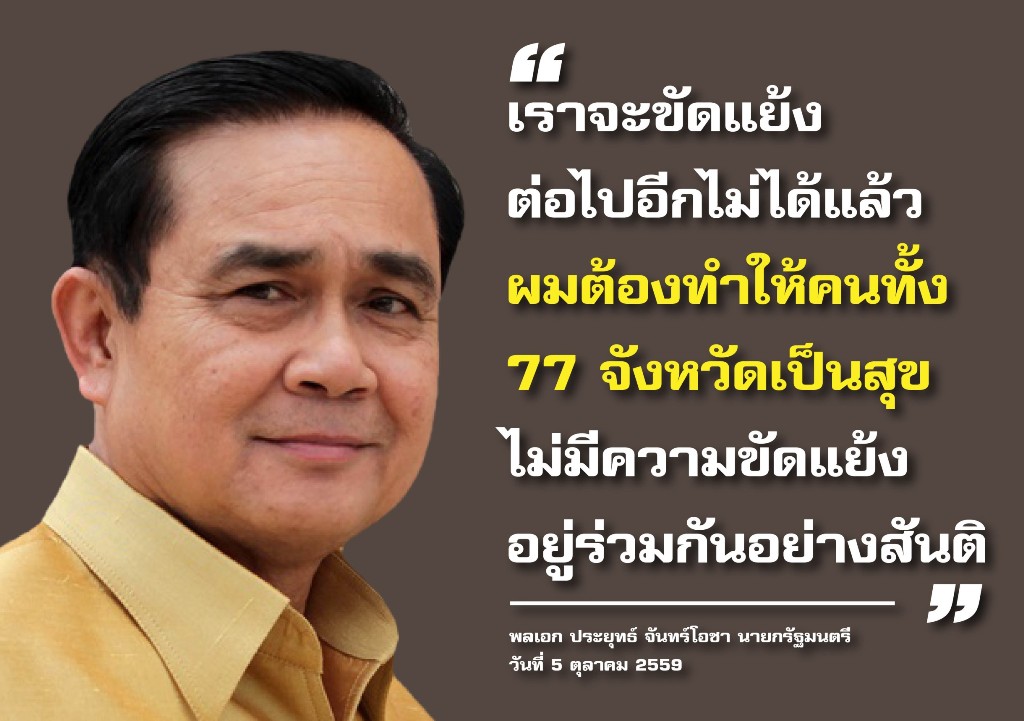 “
เราจะขัดแย้ง
ต่อไปอีกไม่ได้แล้ว
ผมต้องทำให้คนทั้ง
77 จังหวัดเป็นสุข
ไม่มีความขัดแย้ง
อยู่ร่วมกันอย่างสันติ
”

พลเอก ประยุทธ์ จันทร์โอชา นายกรัฐมนตรี
วันที่ 5 ตุลาคม 2559