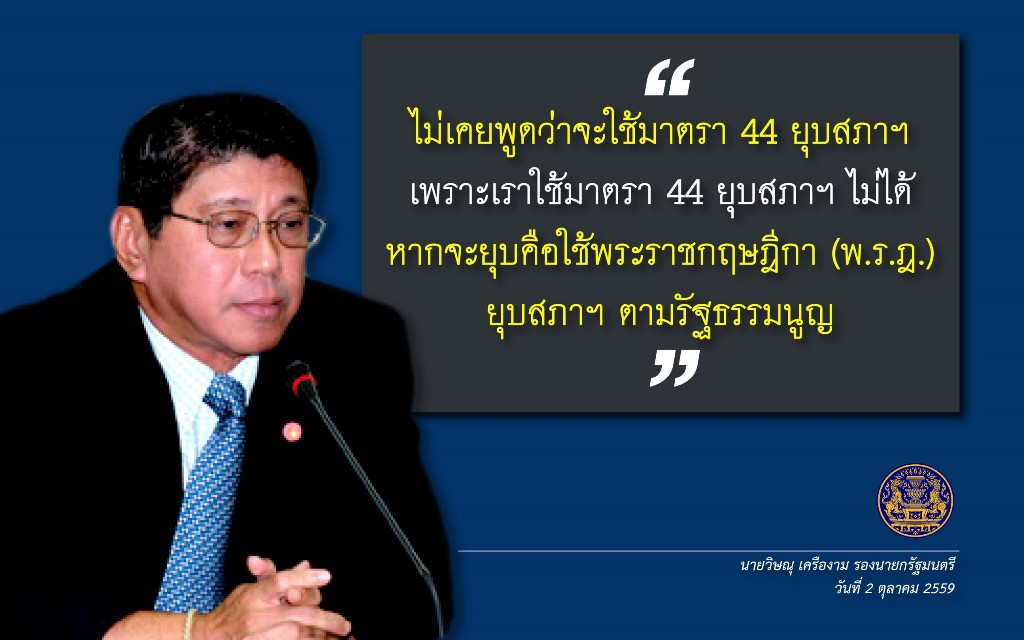 “
ไม่เคยพูดว่าจะใช้มาตรา 44 ยุบสภาฯ
เพราะเราใช้มาตรา 44 ยุบสภาฯ ไม่ได้
หากจะยุบคือใช้พระราชกฤษฎีกา (พ.ร.ฎ.)
ยุบสภาฯ ตามรัฐธรรมนูญ
”

นายวิษณุ เครืองาม รองนายกรัฐมนตรี
วันที่ 2 ตุลาคม 2559