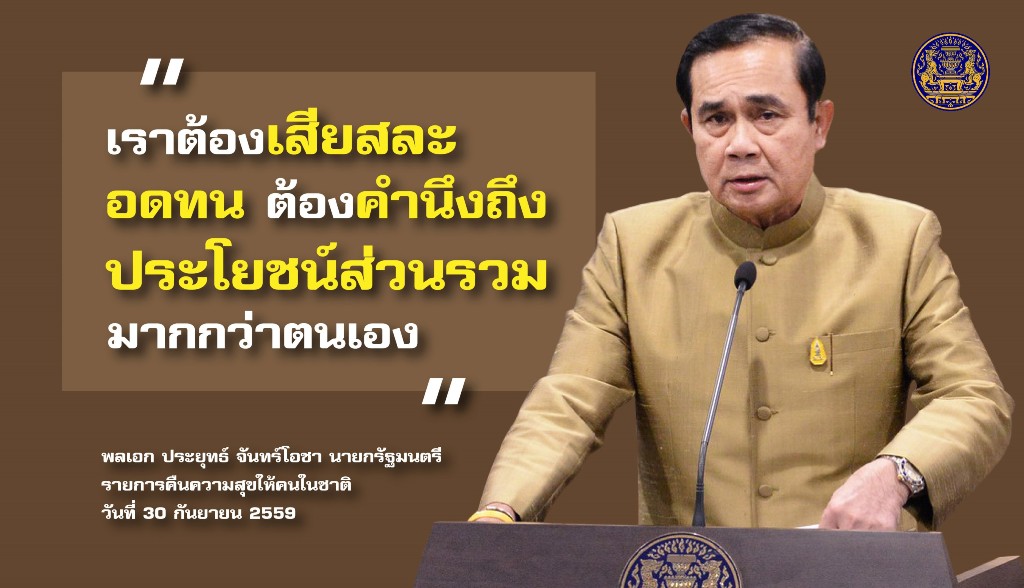 "

เราต้องเสียสละ อดทน ต้องคำนึงถึง ประโยชน์ส่วนรวม มากกว่าตนเอง

"

พลเอก ประยุทธ์ จันทร์โอชา นายกรัฐมนตรี
รายการคืนความสุขให้คนในชาติ
วันที่ 30 กันยายน 2559