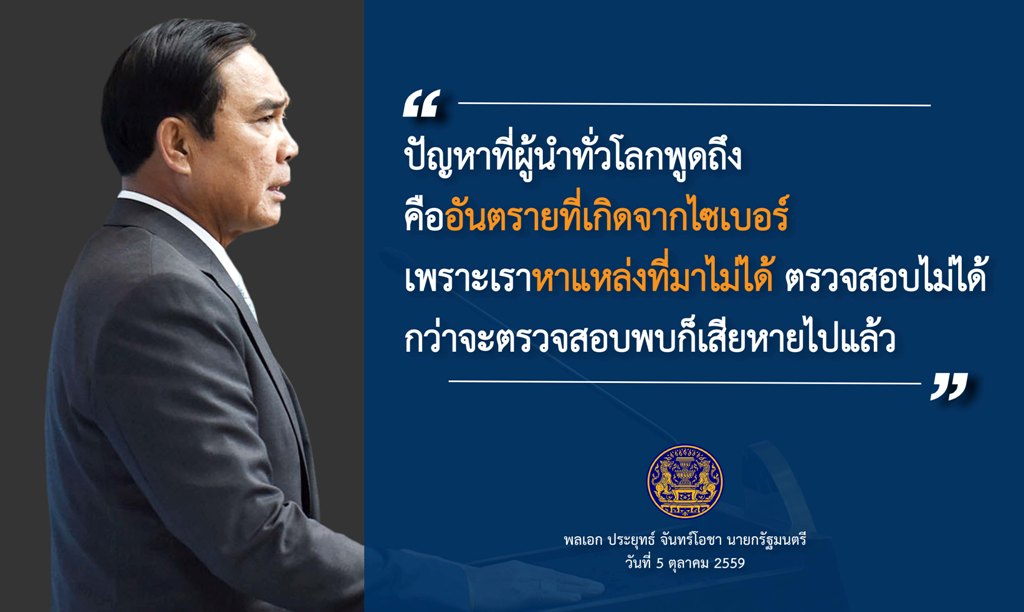 “

ปัญหาที่ผู้นำทั่วโลกพูดถึง
คืออันตรายที่เกิดจากไซเบอร์
เพราะเราหาแหล่งที่มาไม่ได้ ตรวจสอบไม่ได้
กว่าจะตรวจสอบพบก็เสียหายไปแล้ว

”

พลเอก ประยุทธ์ จันทร์โอชา นายกรัฐมนตรี
วันที่ 5 ตุลาคม 2559