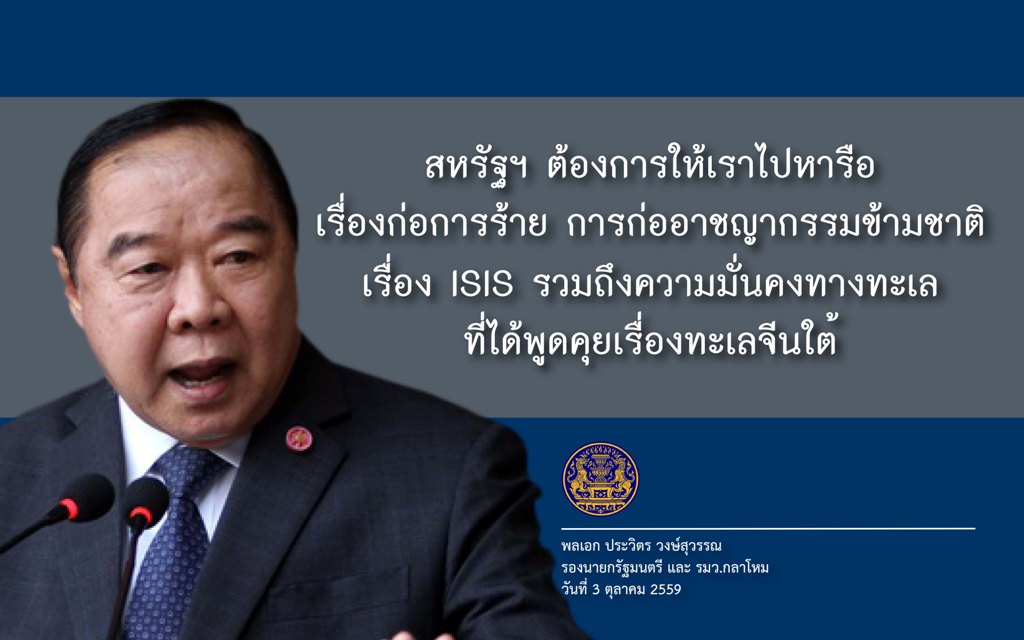 สหรัฐฯ ต้องการให้เราไปหารือ
เรื่องก่อการร้าย การก่ออาชญากรรมข้ามชาติ
เรื่อง ISIS รวมถึงความมั่นคงทางทะเล
ที่ได้พูดคุยเรื่องทะเลจีนใต้

พลเอก ประวิตร วงษ์สุวรรณ
รองนายกรัฐมนตรี และ รมว.กลาโหม
วันที่ 3 ตุลาคม 2559