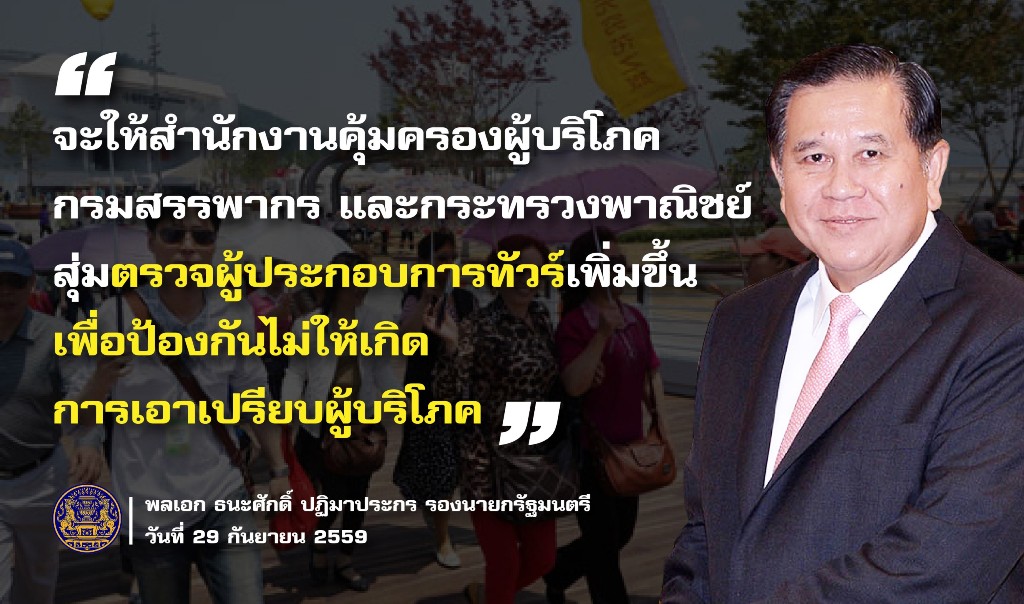 “
จะให้สำนักงานคุ้มครองผู้บริโภค
กรมสรรพากร และกระทรวงพาณิชย์
สุ่มตรวจผู้ประกอบการทัวร์เพิ่มขึ้น
เพื่อป้องกันไม่ให้เกิด
การเอาเปรียบผู้บริโภค ”

พลเอก ธนะศักดิ์ ปฏิมาประกร รองนายกรัฐมนตรี
วันที่ 29 กันยายน 2559