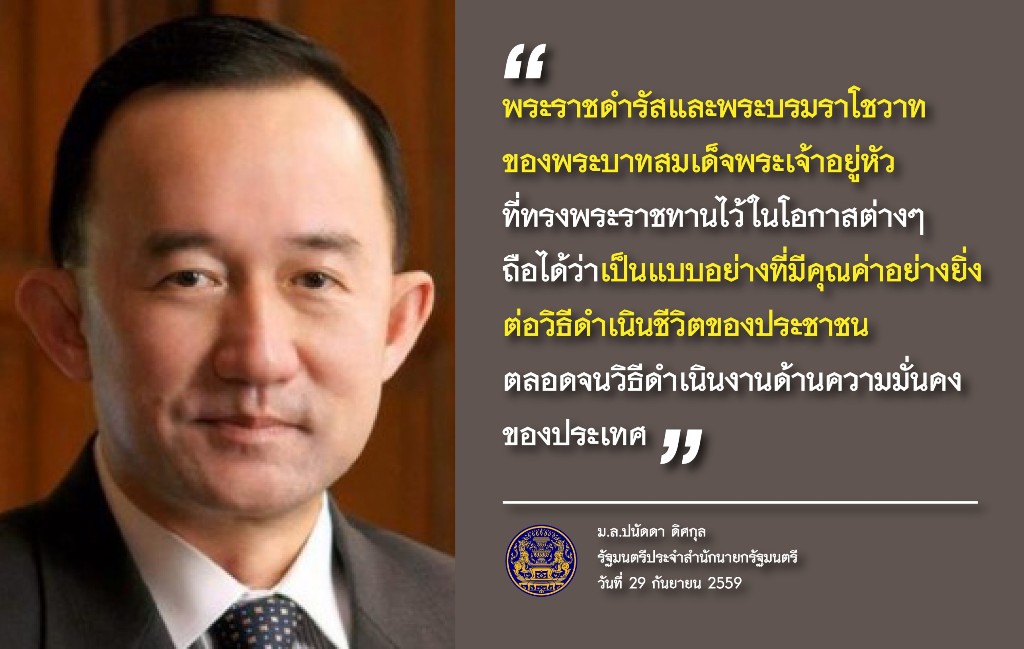 “ พระราชดำรัสและพระบรมราโชวาท ของพระบาทสมเด็จพระเจ้าอยู่หัว ที่ทรงพระราชทานไว้ในโอกาสต่างๆ ถือได้ว่าเป็นแบบอย่างที่มีคุณค่าอย่างยิ่ง ต่อวิธีดำเนินชีวิตของประชาชน ตลอดจนวิธีดำเนินงานด้านความมั่นคง ของประเทศ ”

ม.ล.ปนัดดา ดิศกุล
รัฐมนตรีประจำสำนักนายกรัฐมนตรี
วันที่ 29 กันยายน 2559