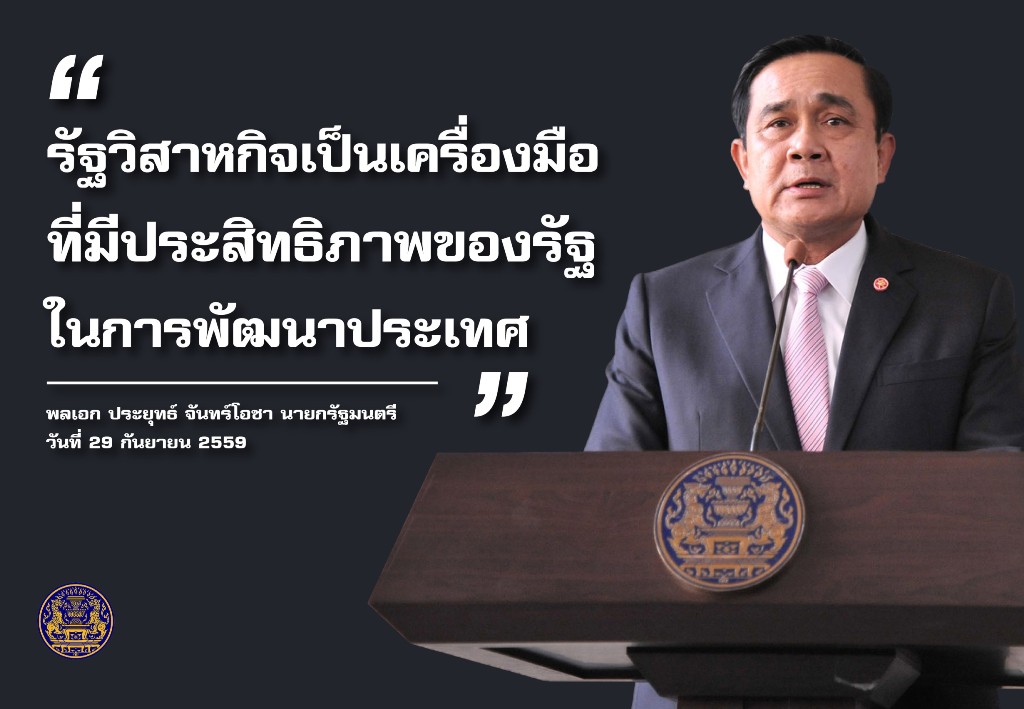 “
รัฐวิสาหกิจเป็นเครื่องมือ
ที่มีประสิทธิภาพของรัฐ
ในการพัฒนาประเทศ
”

พลเอก ประยุทธ์ จันทร์โอชา นายกรัฐมนตรี
วันที่ 29 กันยายน 2559