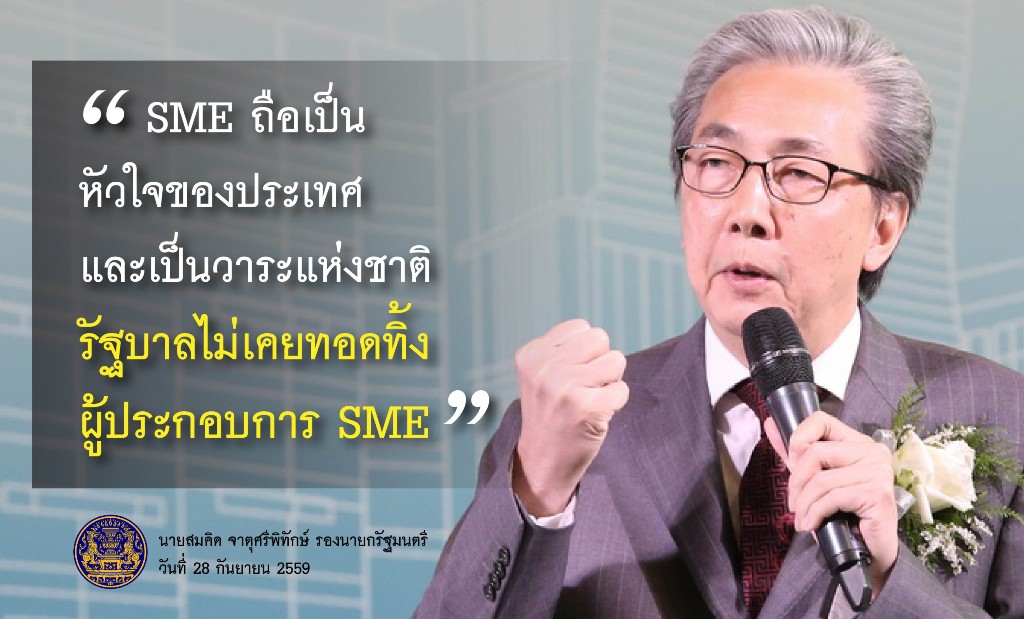 “ SME ถือเป็น
หัวใจของประเทศ
และเป็นวาระแห่งชาติ
รัฐบาลไม่เคยทอดทิ้ง
ผู้ประกอบการ SME ”

นายสมคิด จาตุศรีพิทักษ์ รองนายกรัฐมนตรี
วันที่ 28 กันยายน 2559