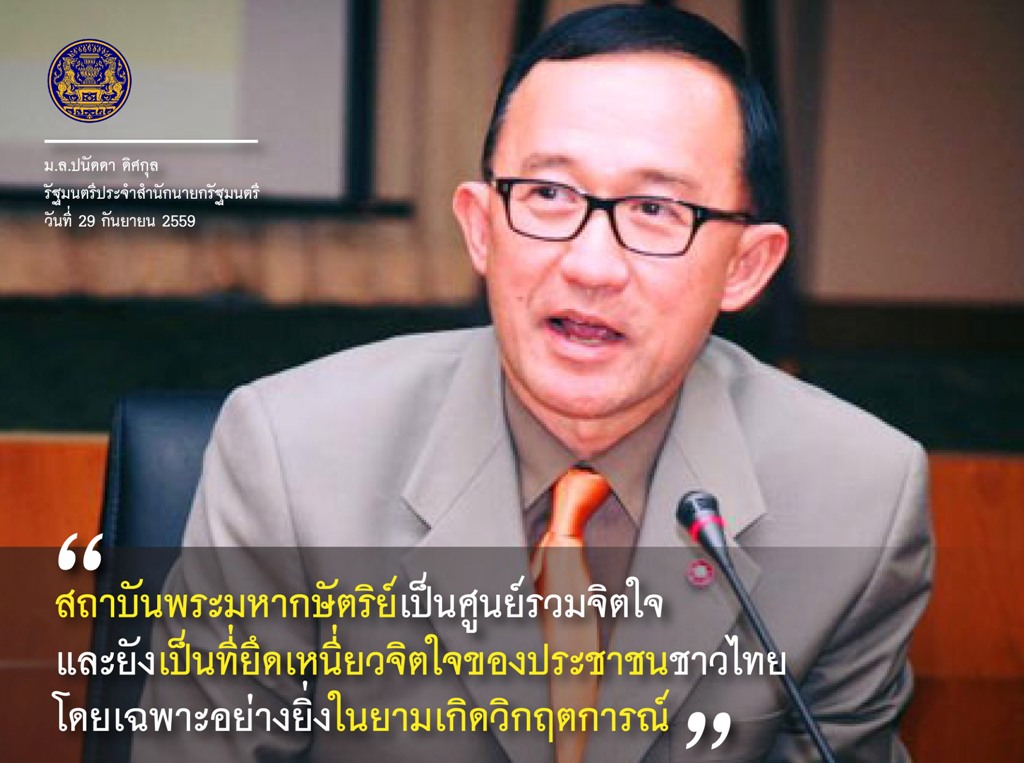 ม.ล.ปนัดดา ดิศกุล
รัฐมนตรีประจำสำนักนายกรัฐมนตรี
วันที่ 29 กันยายน 2559

“

สถาบันพระมหากษัตริย์เป็นศูนย์รวมจิตใจ และยังเป็นที่ยึดเหนี่ยวจิตใจของประชาชนชาวไทย โดยเฉพาะอย่างยิ่งในยามเกิดวิกฤตการณ์ ”