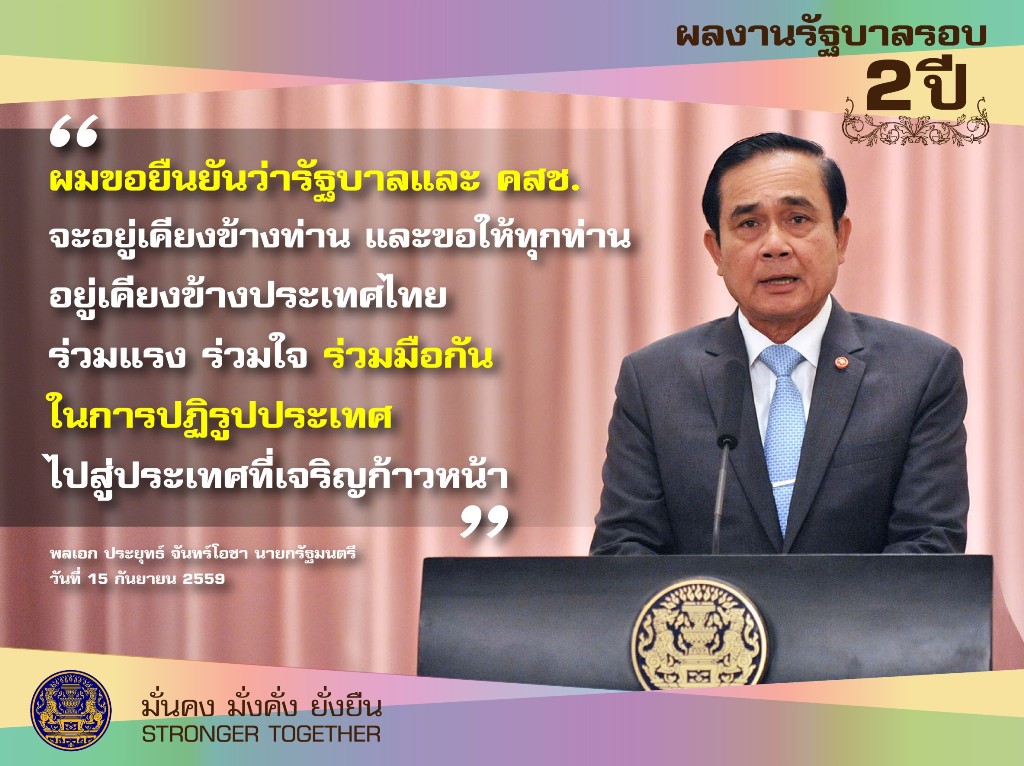 ผลงานรัฐบาลรอบ
2ปี

“
ผมขอยืนยันว่ารัฐบาลและ คสช.
จะอยู่เคียงข้างท่าน และขอให้ทุกท่าน
อยู่เคียงข้างประเทศไทย
ร่วมแรง ร่วมใจ ร่วมมือกัน
ในการปฏิรูปประเทศ
ไปสู่ประเทศที่เจริญก้าวหน้า
”

พลเอก ประยุทธ์ จันทร์โอชา นายกรัฐมนตรี
วันที่ 15 กันยายน 2559

มั่นคง มั่งคั่ง ยั่งยืน
STRONGER TOGETHER