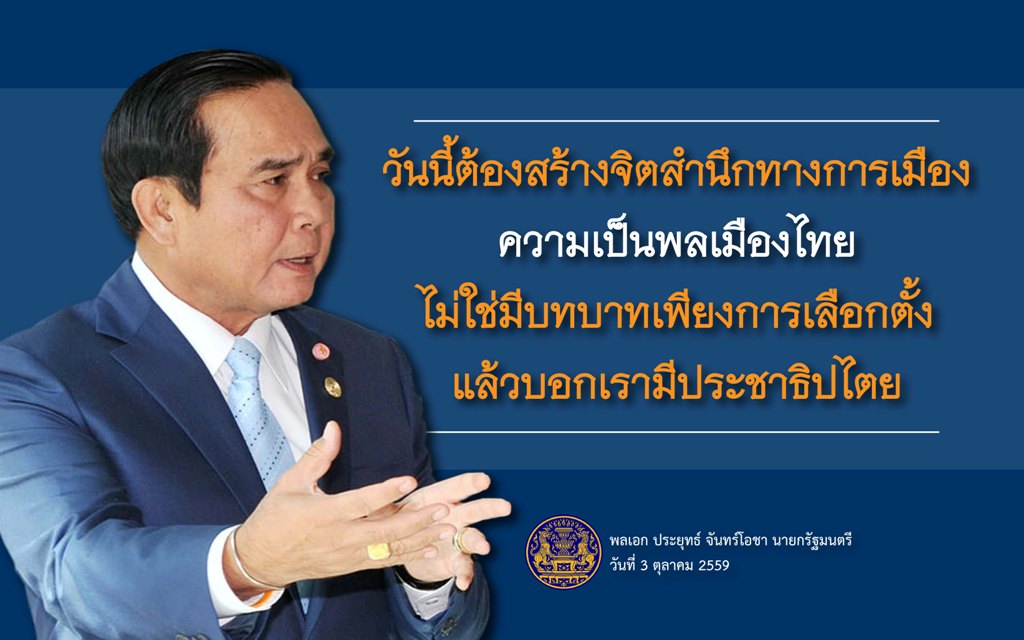 วันนี้ต้องสร้างจิตสำนึกทางการเมือง
ความเป็นพลเมืองไทย
ไม่ใช่มีบทบาทเพียงการเลือกตั้ง
แล้วบอกเรามีประชาธิปไตย

พลเอก ประยุทธ์ จันทร์โอชา นายกรัฐมนตรี
วันที่ 3 ตุลาคม 2559