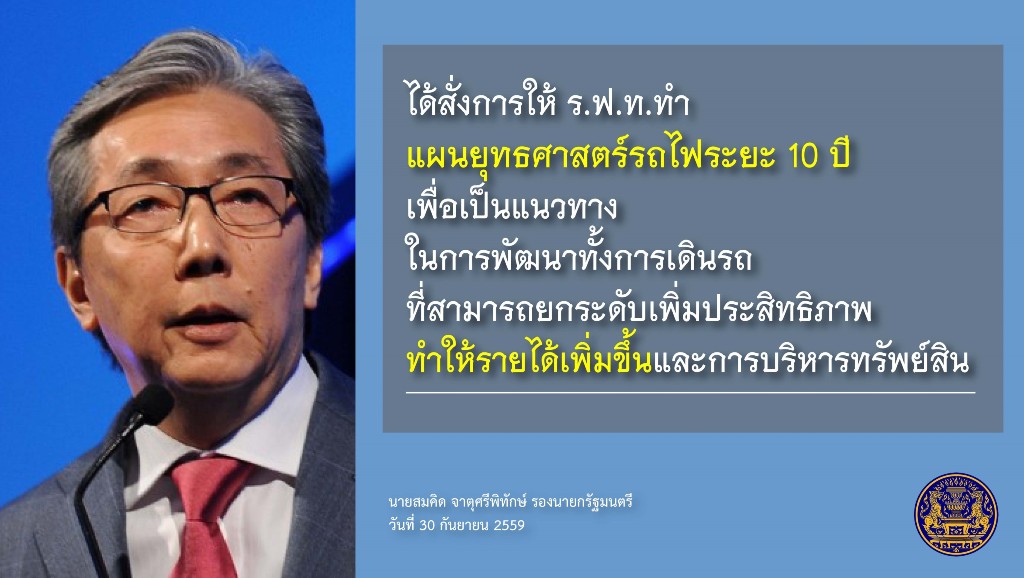 ได้สั่งการให้ ร.ฟ.ท.ทำ
แผนยุทธศาสตร์รถไฟระยะ 10 ปี
เพื่อเป็นแนวทาง
ในการพัฒนาทั้งการเดินรถ
ที่สามารถยกระดับเพิ่มประสิทธิภาพ
ทำให้รายได้เพิ่มขึ้นและการบริหารทรัพย์สิน

นายสมคิด จาตุศรีพิทักษ์ รองนายกรัฐมนตรี
วันที่ 30 กันยายน 2559