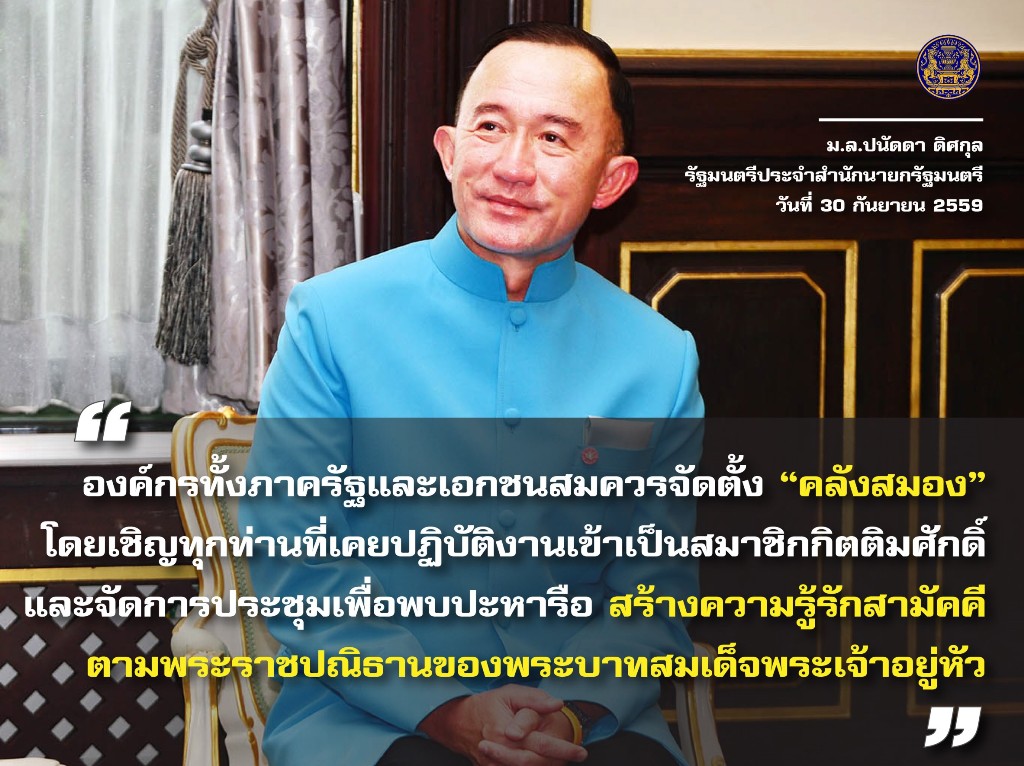 ม.ล.ปนัดดา ดิศกุล
รัฐมนตรีประจำสำนักนายกรัฐมนตรี
วันที่ 30 กันยายน 2559

“

องค์กรทั้งภาครัฐและเอกชนสมควรจัดตั้ง “คลังสมอง” โดยเชิญทุกท่านที่เคยปฏิบัติงานเข้าเป็นสมาชิกกิตติมศักดิ์ และจัดการประชุมเพื่อพบปะหารือ สร้างความรู้รักสามัคคี ตามพระราชปณิธานของพระบาทสมเด็จพระเจ้าอยู่หัว

”