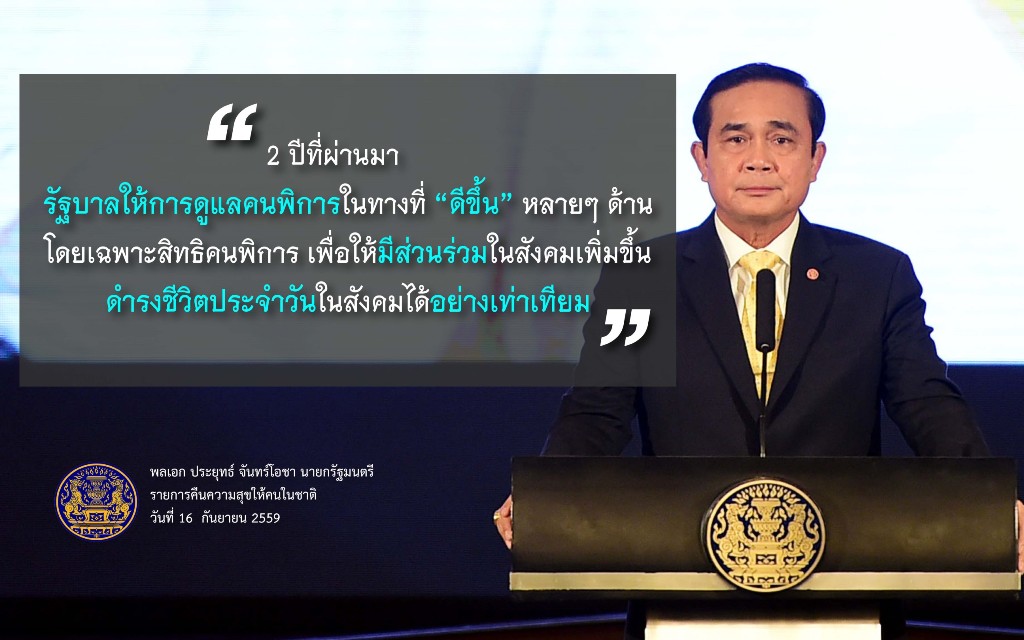 “ 2 ปีที่ผ่านมา
รัฐบาลให้การดูแลคนพิการในทางที่ “ดีขึ้น” หลายๆ ด้าน
โดยเฉพาะสิทธิคนพิการ เพื่อให้มีส่วนร่วมในสังคมเพิ่มขึ้น
ดำรงชีวิตประจำวันในสังคมได้อย่างเท่าเทียม ”

พลเอก ประยุทธ์ จันทร์โอชา นายกรัฐมนตรี
รายการคืนความสุขให้คนในชาติ
วันที่ 16 กันยายน 2559