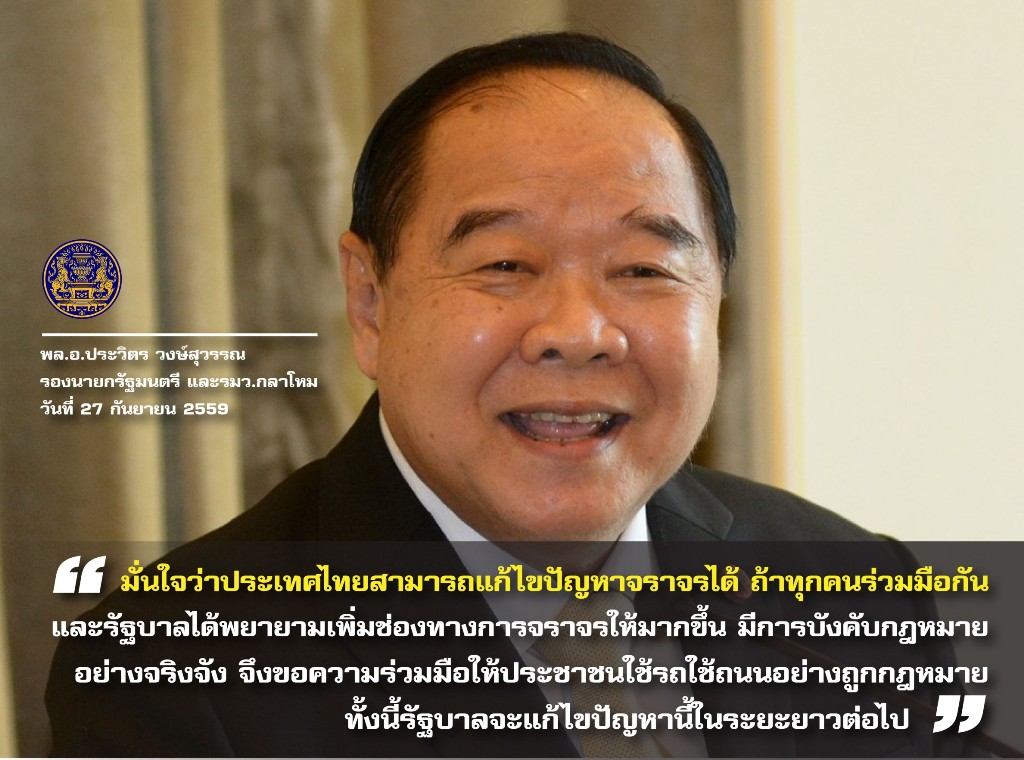 พล.อ.ประวิตร วงษ์สุวรรณ
รองนายกรัฐมนตรี และรมว.กลาโหม
วันที่ 27 กันยายน 2559

“ มั่นใจว่าประเทศไทยสามารถแก้ไขปัญหาจราจรได้ ถ้าทุกคนร่วมมือกัน และรัฐบาลได้พยายามเพิ่มช่องทางการจราจรให้มากขึ้น มีการบังคับกฎหมายอย่างจริงจัง จึงขอความร่วมมือให้ประชาชนใช้รถใช้ถนนอย่างถูกกฎหมาย ทั้งนี้รัฐบาลจะแก้ไขปัญหานี้ในระยะยาวต่อไป ”