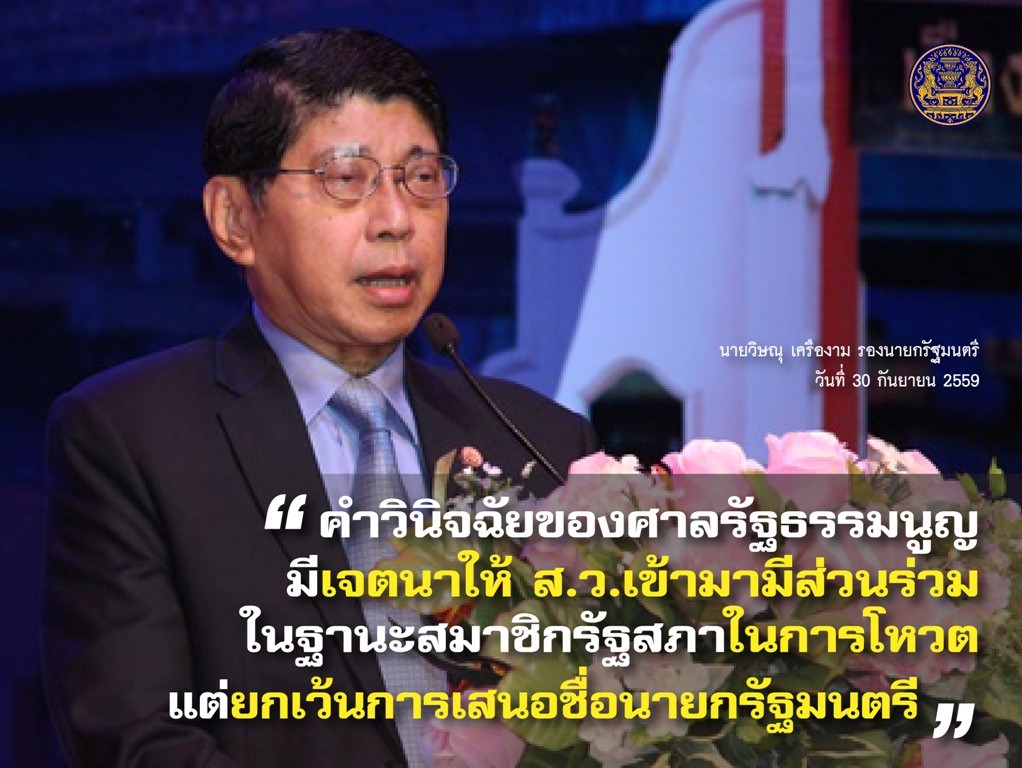 นายวิษณุ เครืองาม รองนายกรัฐมนตรี
วันที่ 30 กันยายน 2559

“ คำวินิจฉัยของศาลรัฐธรรมนูญ มีเจตนาให้ ส.ว.เข้ามามีส่วนร่วม ในฐานะสมาชิกรัฐสภาในการโหวต แต่ยกเว้นการเสนอชื่อนายกรัฐมนตรี ”