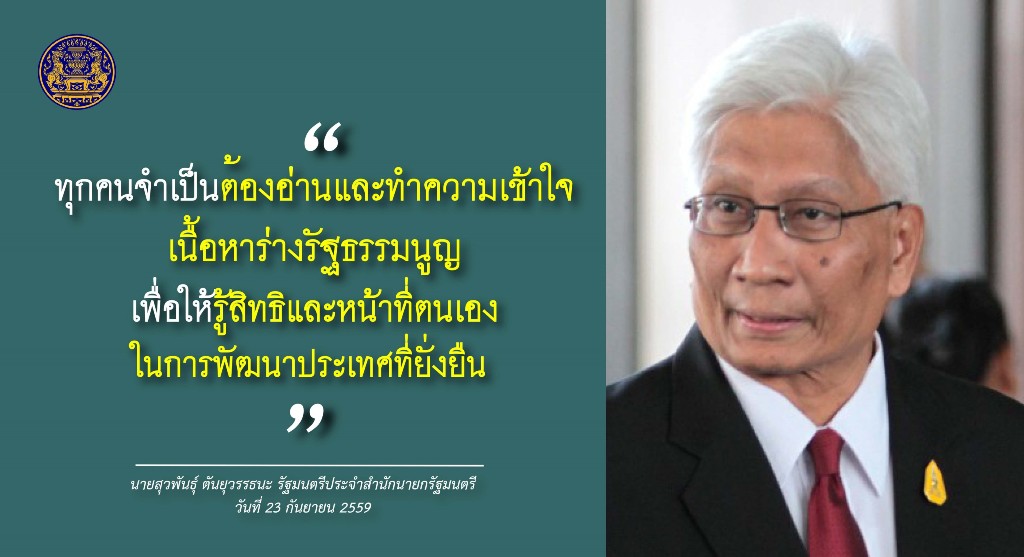 “
ทุกคนจำเป็นต้องอ่านและทำความเข้าใจ
เนื้อหาร่างรัฐธรรมนูญ
เพื่อให้รู้สิทธิและหน้าที่ตนเอง
ในการพัฒนาประเทศที่ยั่งยืน
”

นายสุวพันธุ์ ตันยุวรรธนะ รัฐมนตรีประจำสำนักนายกรัฐมนตรี
วันที่ 23 กันยายน 2559