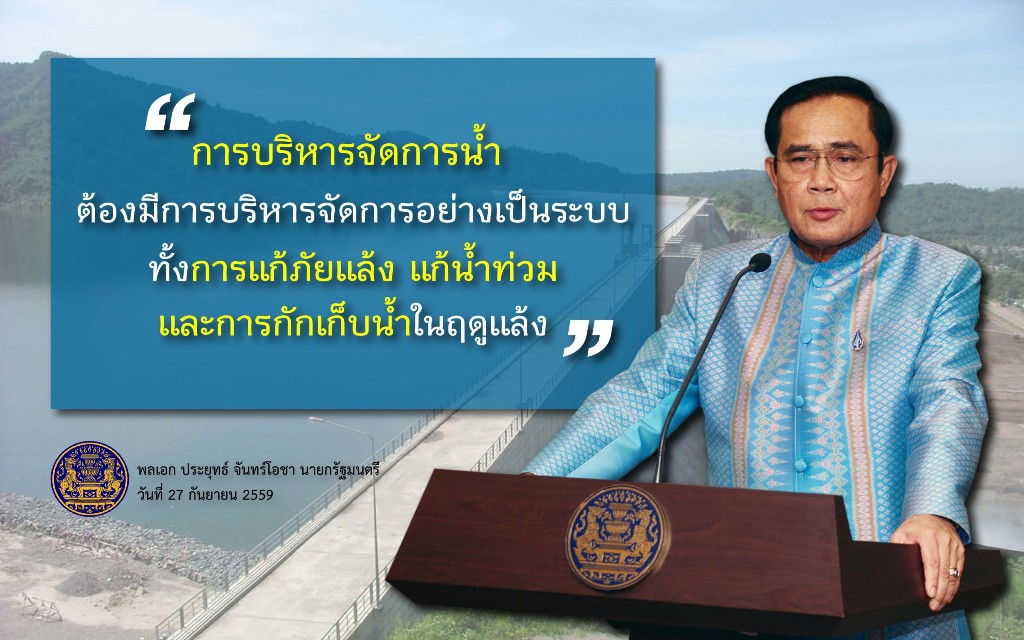 “ การบริหารจัดการน้ำ
ต้องมีการบริหารจัดการอย่างเป็นระบบ
ทั้งการแก้ภัยแล้ง แก้น้ำท่วม
และการกักเก็บน้ำในฤดูแล้ง ”

พลเอก ประยุทธ์ จันทร์โอชา นายกรัฐมนตรี
วันที่ 27 กันยายน 2559