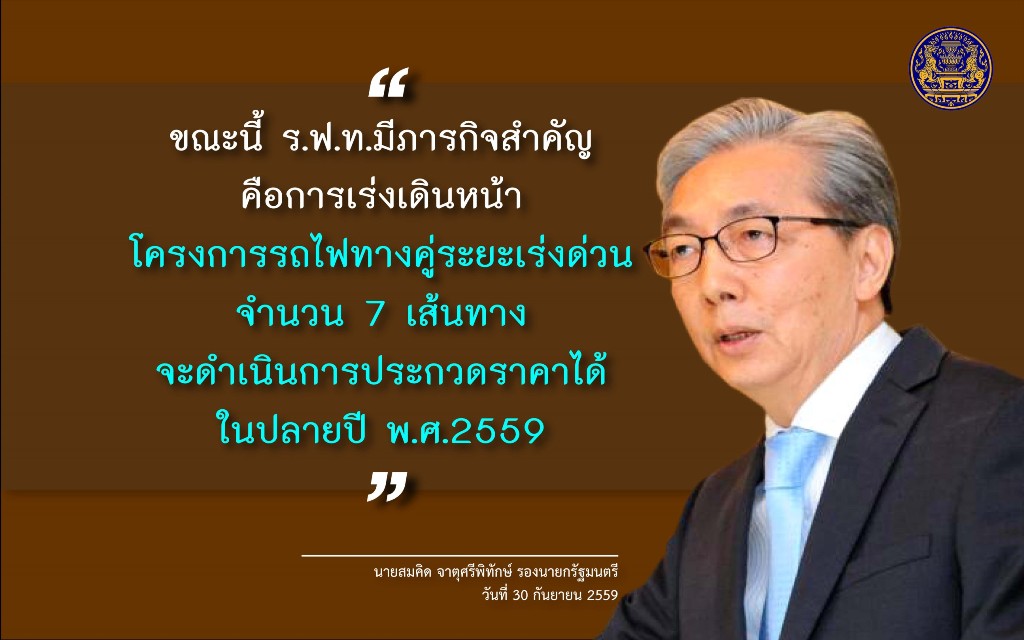 “
ขณะนี้ ร.ฟ.ท.มีภารกิจสำคัญ
คือการเร่งเดินหน้า
โครงการรถไฟทางคู่ระยะเร่งด่วน
จำนวน 7 เส้นทาง
จะดำเนินการประกวดราคาได้
ในปลายปี พ.ศ.2559
”

นายสมคิด จาตุศรีพิทักษ์ รองนายกรัฐมนตรี
วันที่ 30 กันยายน 2559