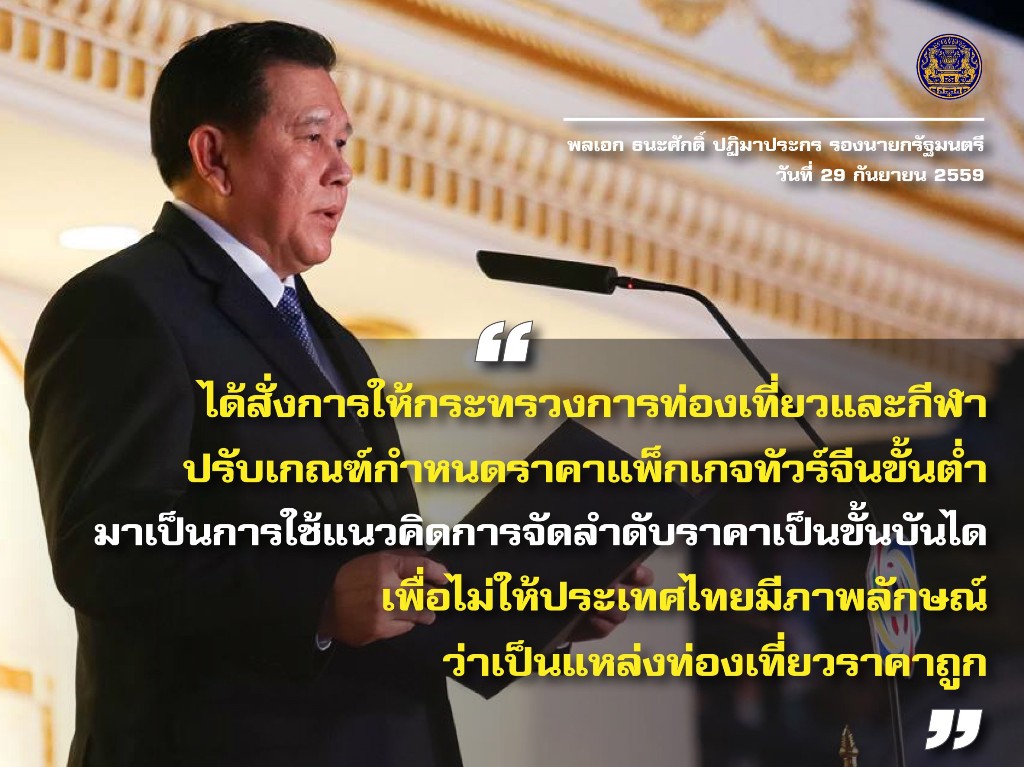 พลเอก ธนะศักดิ์ ปฏิมาประกร รองนายกรัฐมนตรี
วันที่ 29 กันยายน 2559

“

ได้สั่งการให้กระทรวงการท่องเที่ยวและกีฬา ปรับเกณฑ์กำหนดราคาแพ็กเกจทัวร์จีนขั้นต่ำ มาเป็นการใช้แนวคิดการจัดลำดับราคาเป็นขั้นบันได เพื่อไม่ให้ประเทศไทยมีภาพลักษณ์ ว่าเป็นแหล่งท่องเที่ยวราคาถูก

”