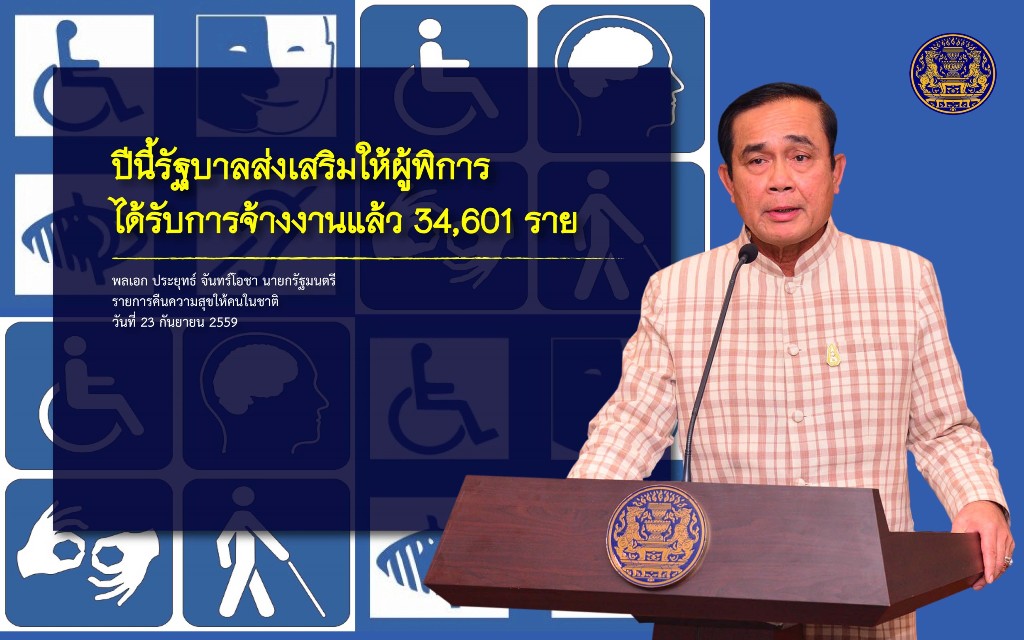 ปีนี้รัฐบาลส่งเสริมให้ผู้พิการ
ได้รับการจ้างงานแล้ว 34,601 ราย

พลเอก ประยุทธ์ จันทร์โอชา นายกรัฐมนตรี
รายการคืนความสุขให้คนในชาติ
วันที่ 23 กันยายน 2559