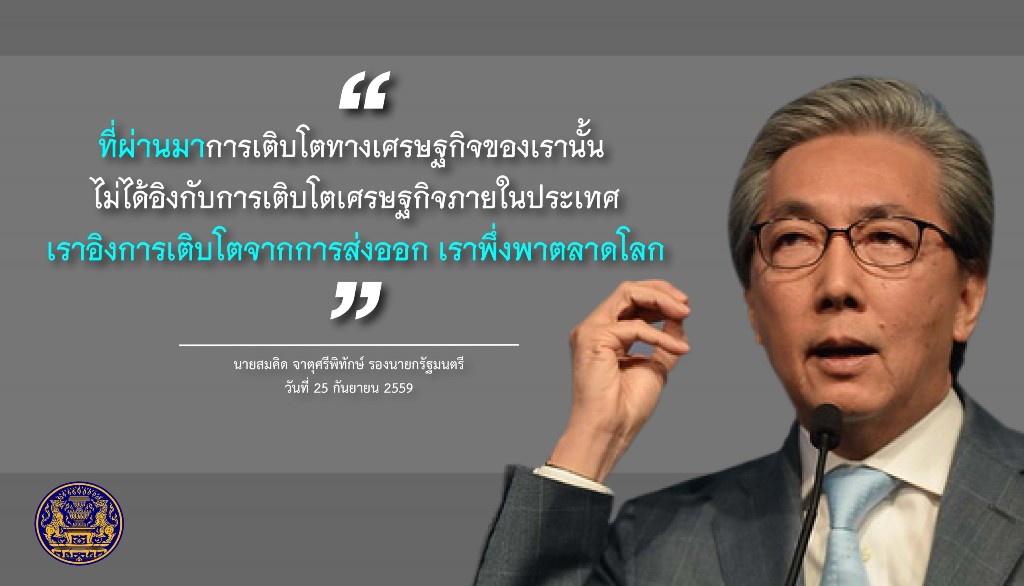 “

ที่ผ่านมาการเติบโตทางเศรษฐกิจของเรานั้น ไม่ได้อิงกับการเติบโตเศรษฐกิจภายในประเทศ เราอิงการเติบโตจากการส่งออก เราพึ่งพาตลาดโลก

”

นายสมคิด จาตุศรีพิทักษ์ รองนายกรัฐมนตรี
วันที่ 25 กันยายน 2559