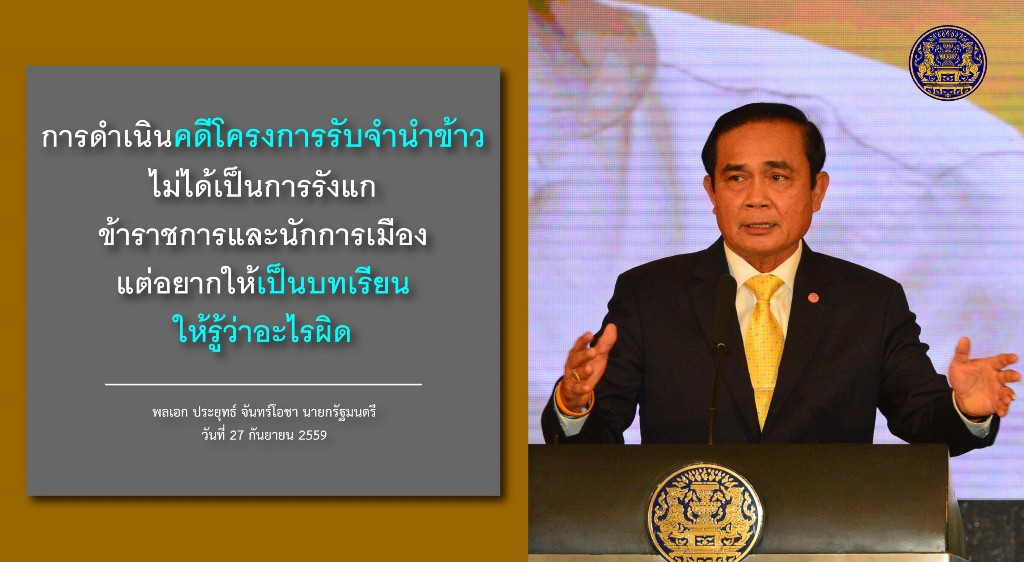 การดำเนินคดีโครงการรับจำนำข้าว
ไม่ได้เป็นการรังแก
ข้าราชการและนักการเมือง
แต่อยากให้เป็นบทเรียน
ให้รู้ว่าอะไรผิด

พลเอก ประยุทธ์ จันทร์โอชา นายกรัฐมนตรี
วันที่ 27 กันยายน 2559